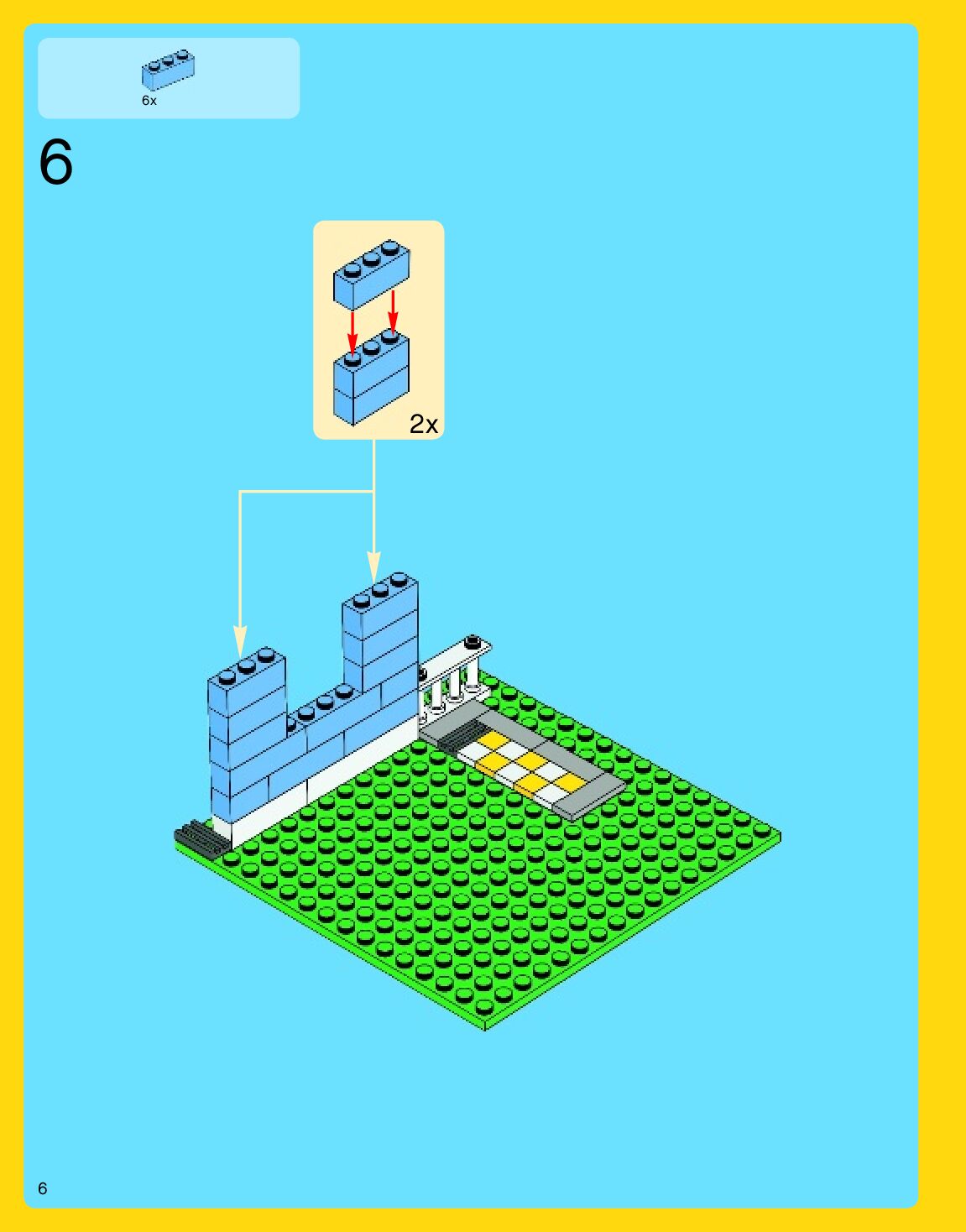 6x

6

2x

6