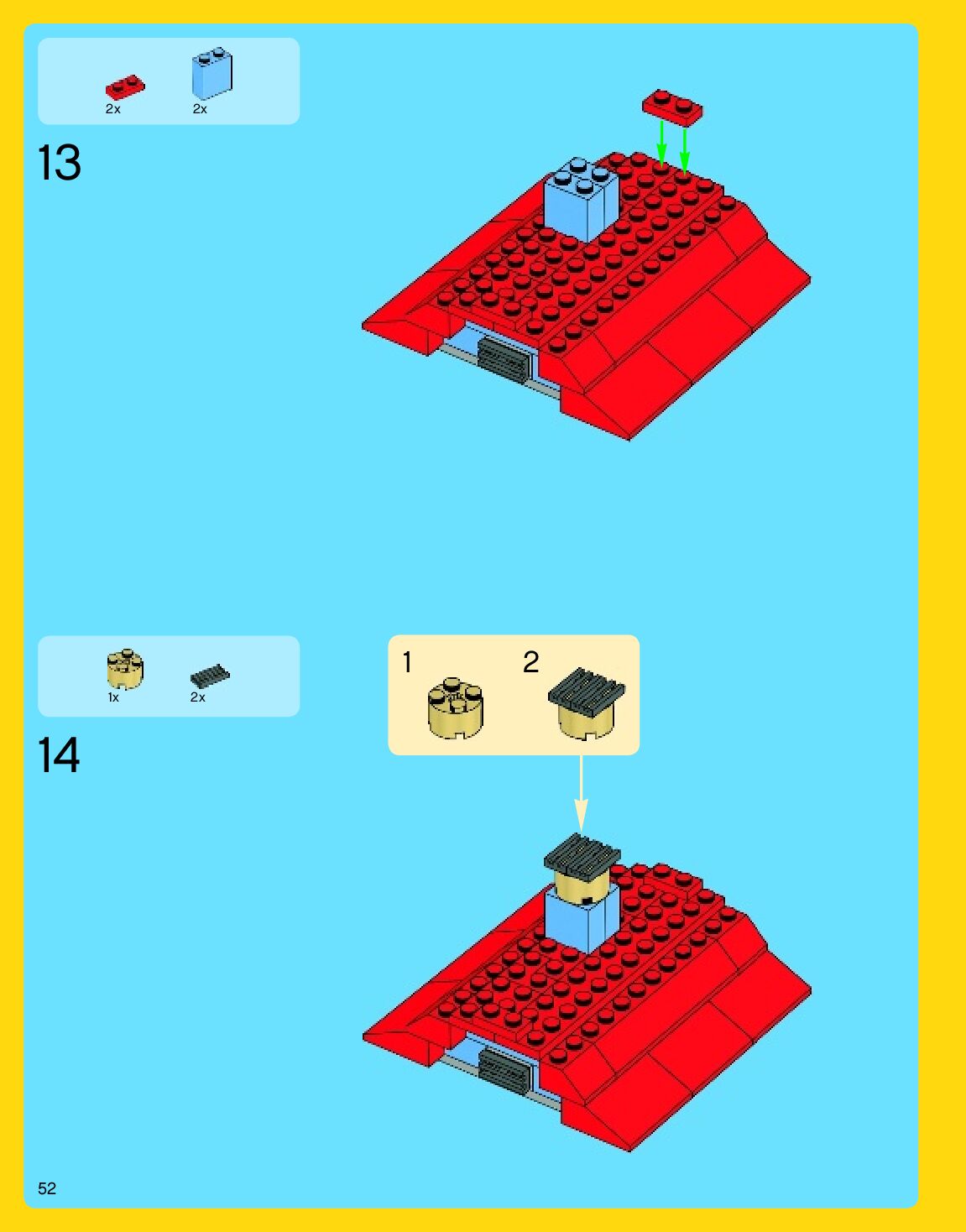 2x 2x

13

1x 2x

14

1 2

52