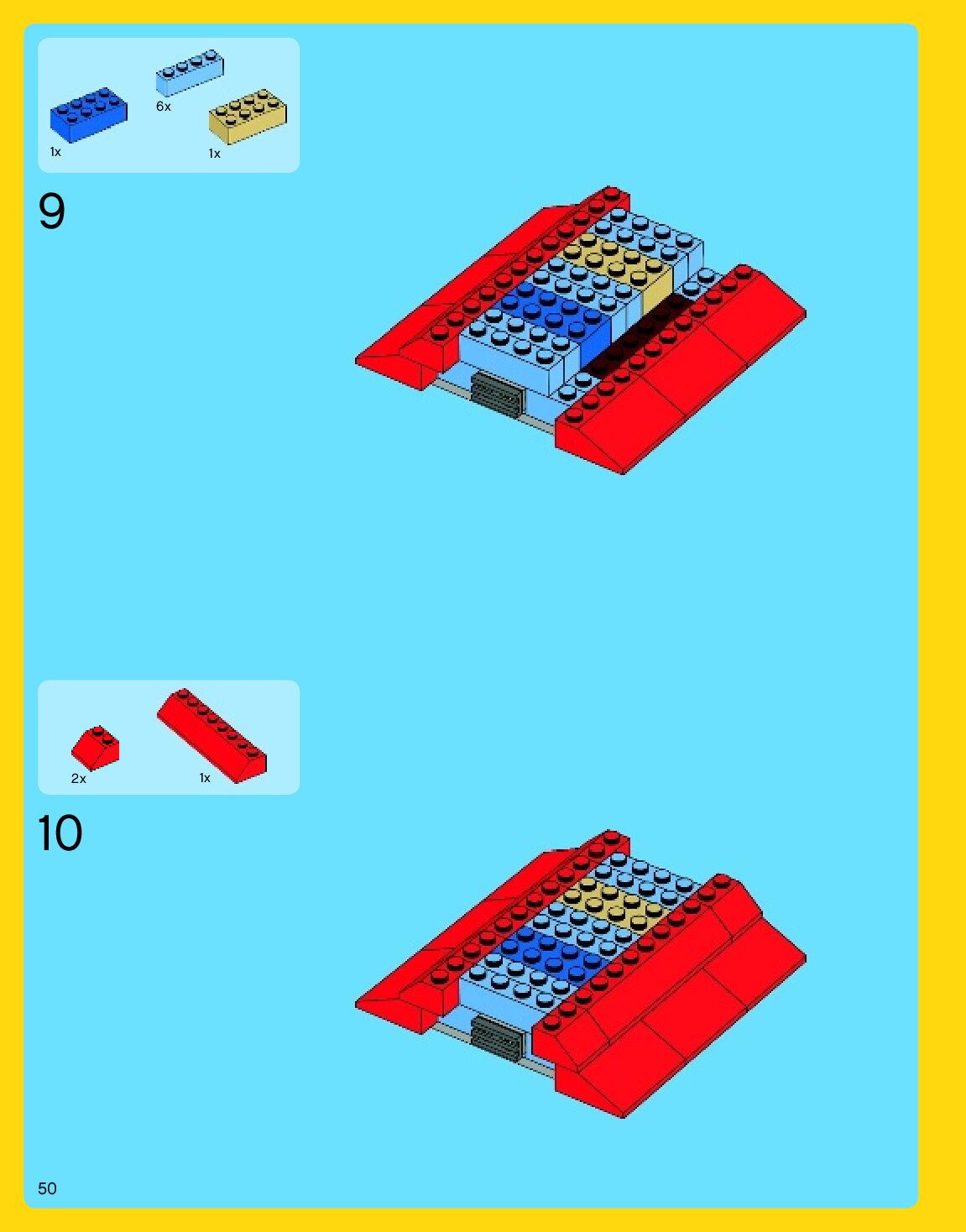 1x

6x

1x

9

2x

1x

10

50