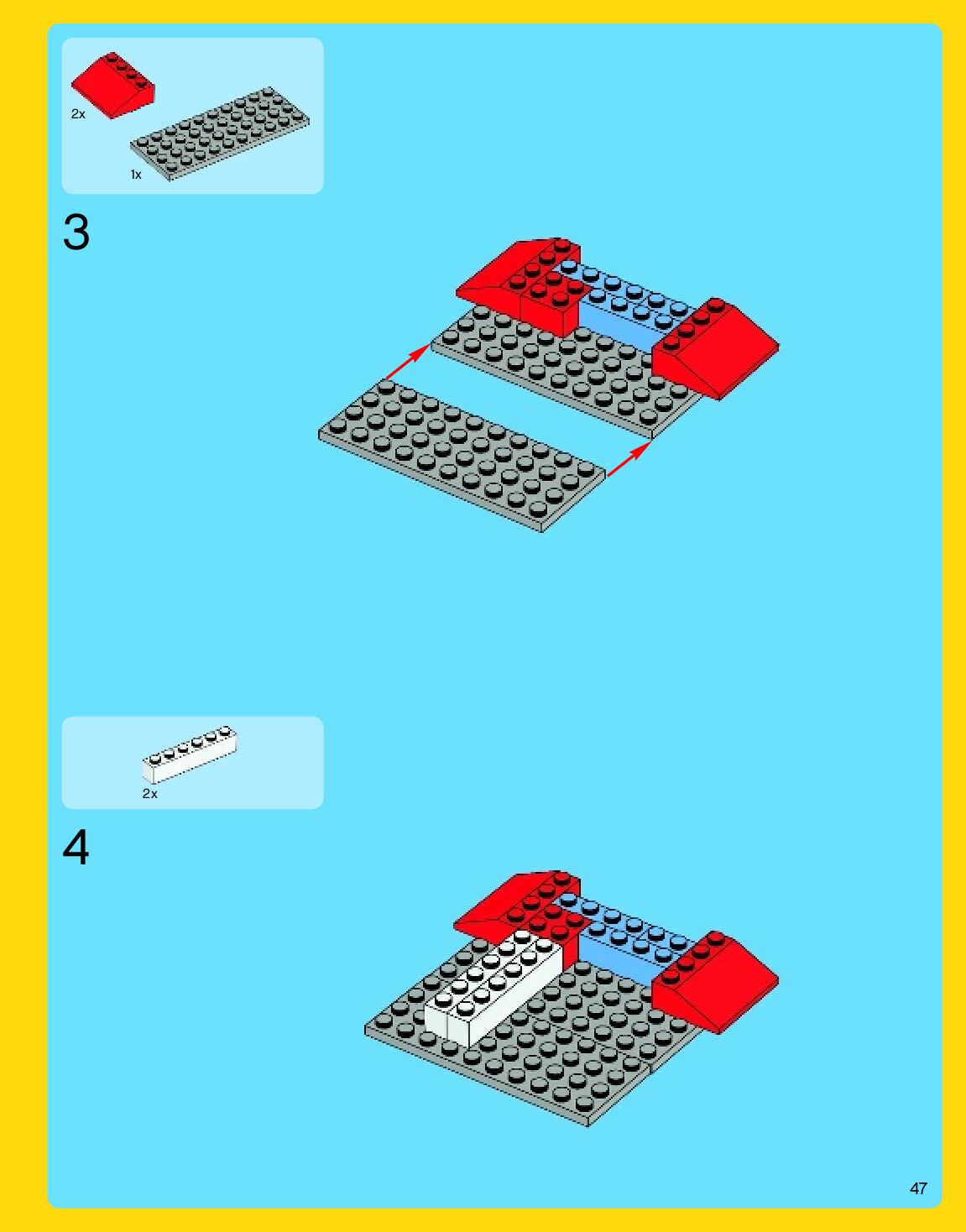 2x

1x

3

2x

4

47