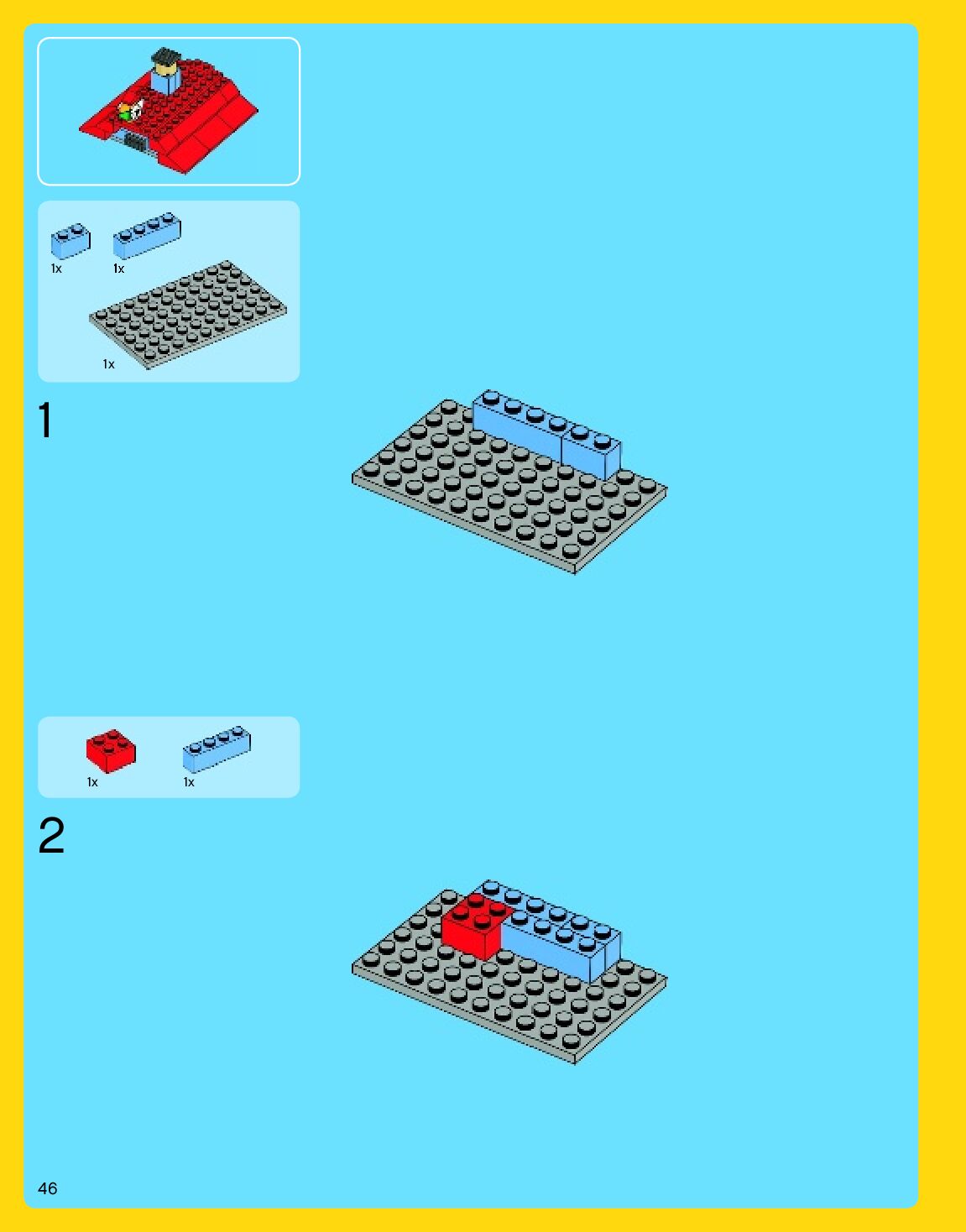 1x 1x

1x

1

1x 1x

2

46