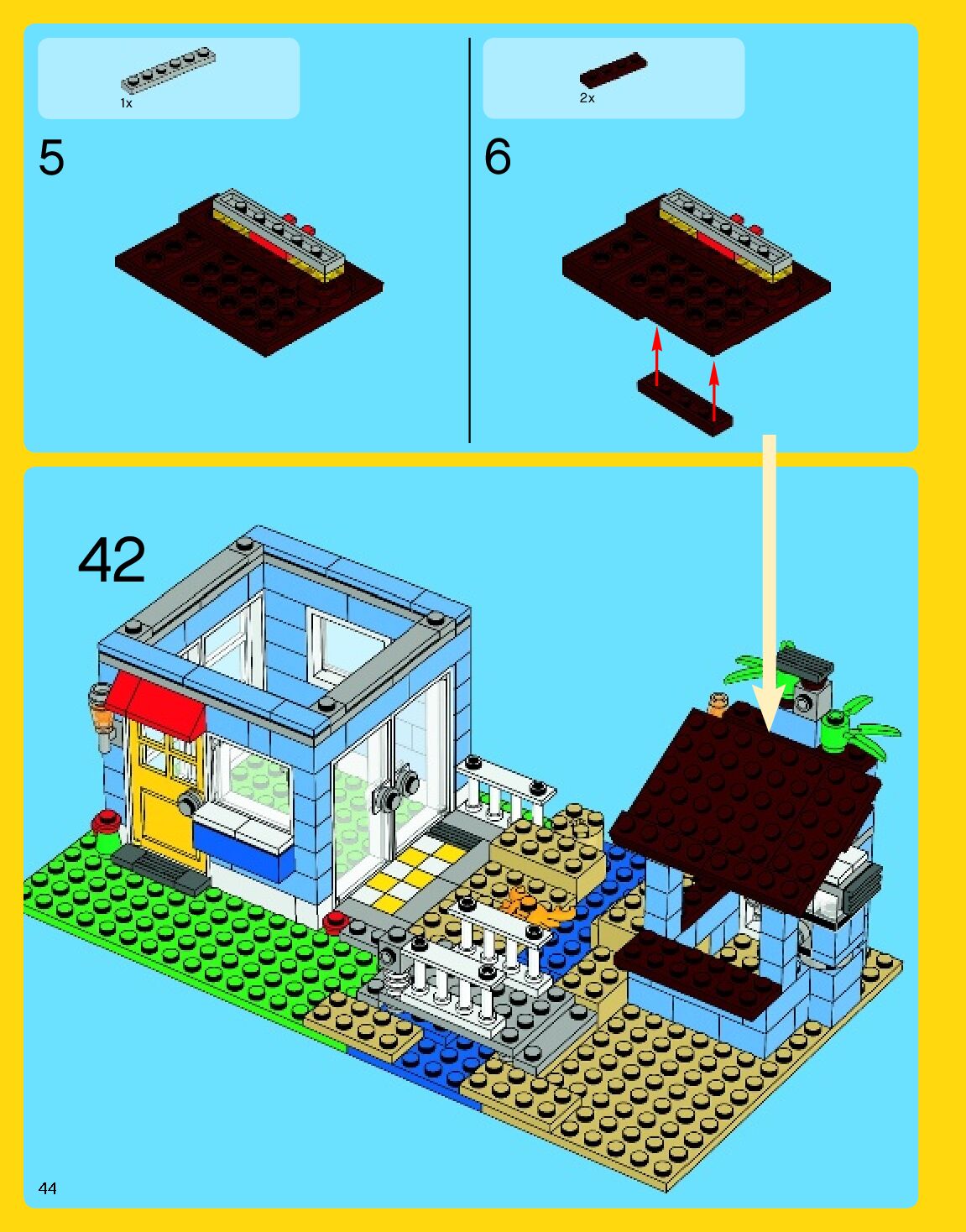 1x

5

2x

6

42

44