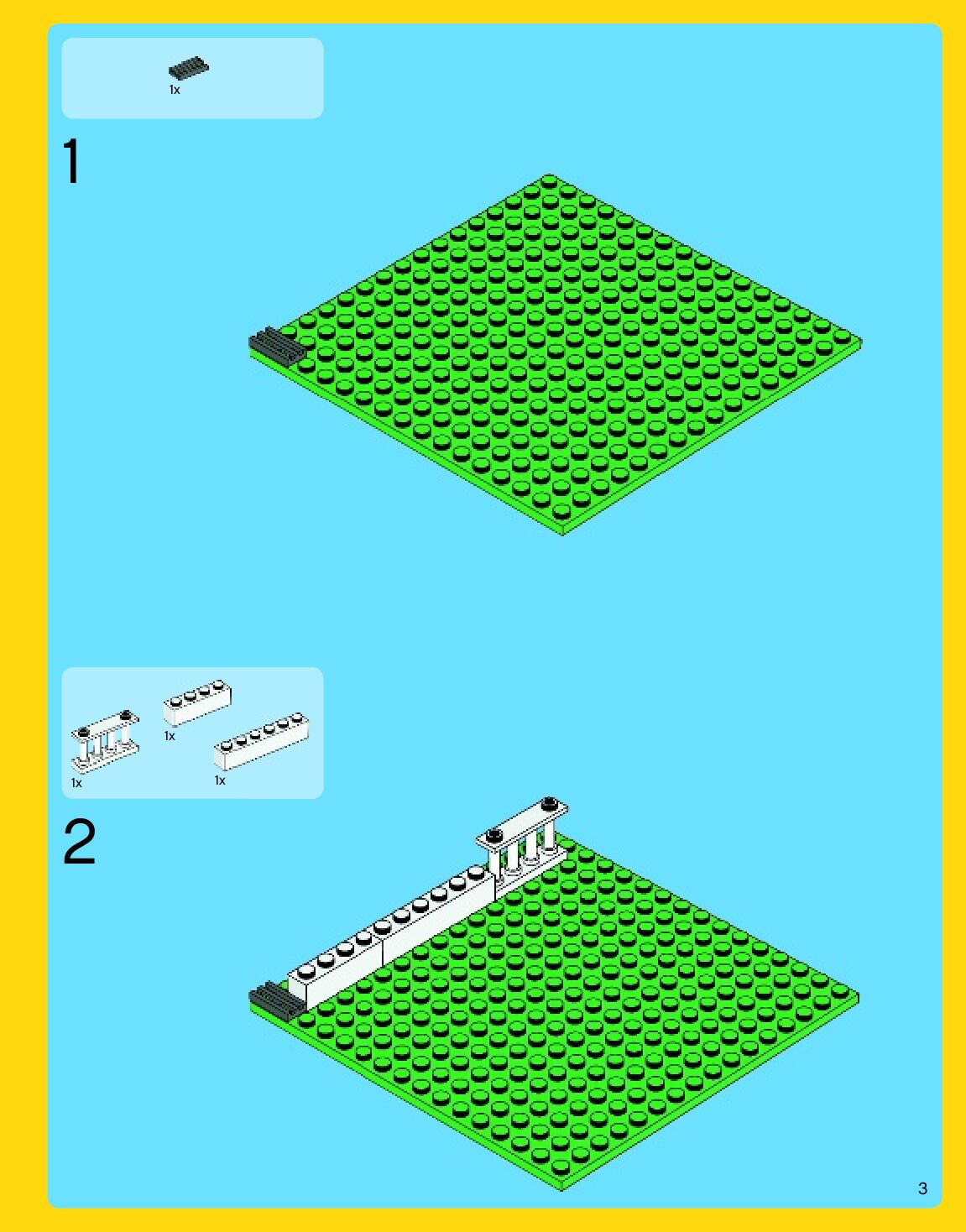 1x

1

1x

1x

1x

2

3