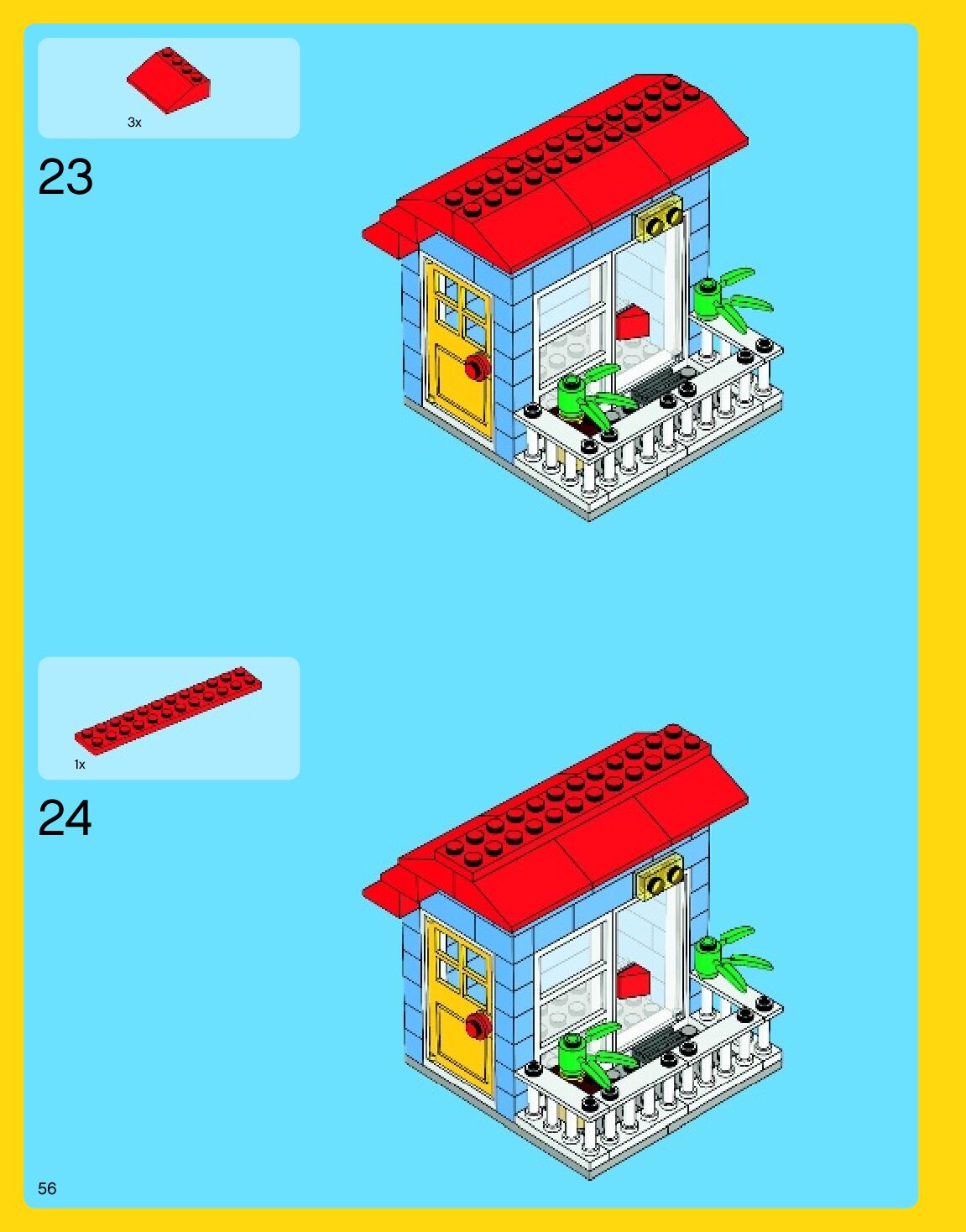 3x

23

1x

24

56