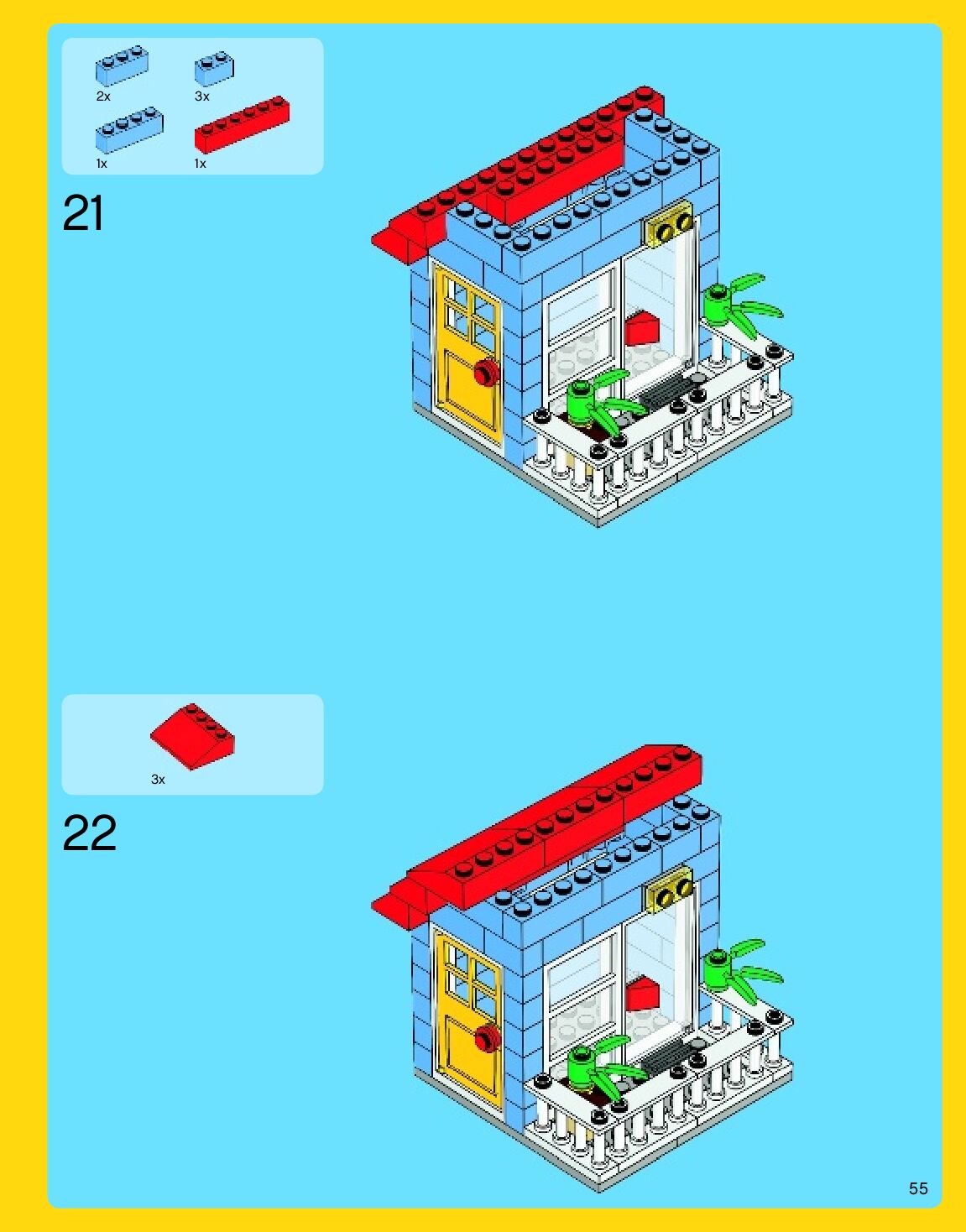 2x
3x
1x
1x

21

3x

22

55