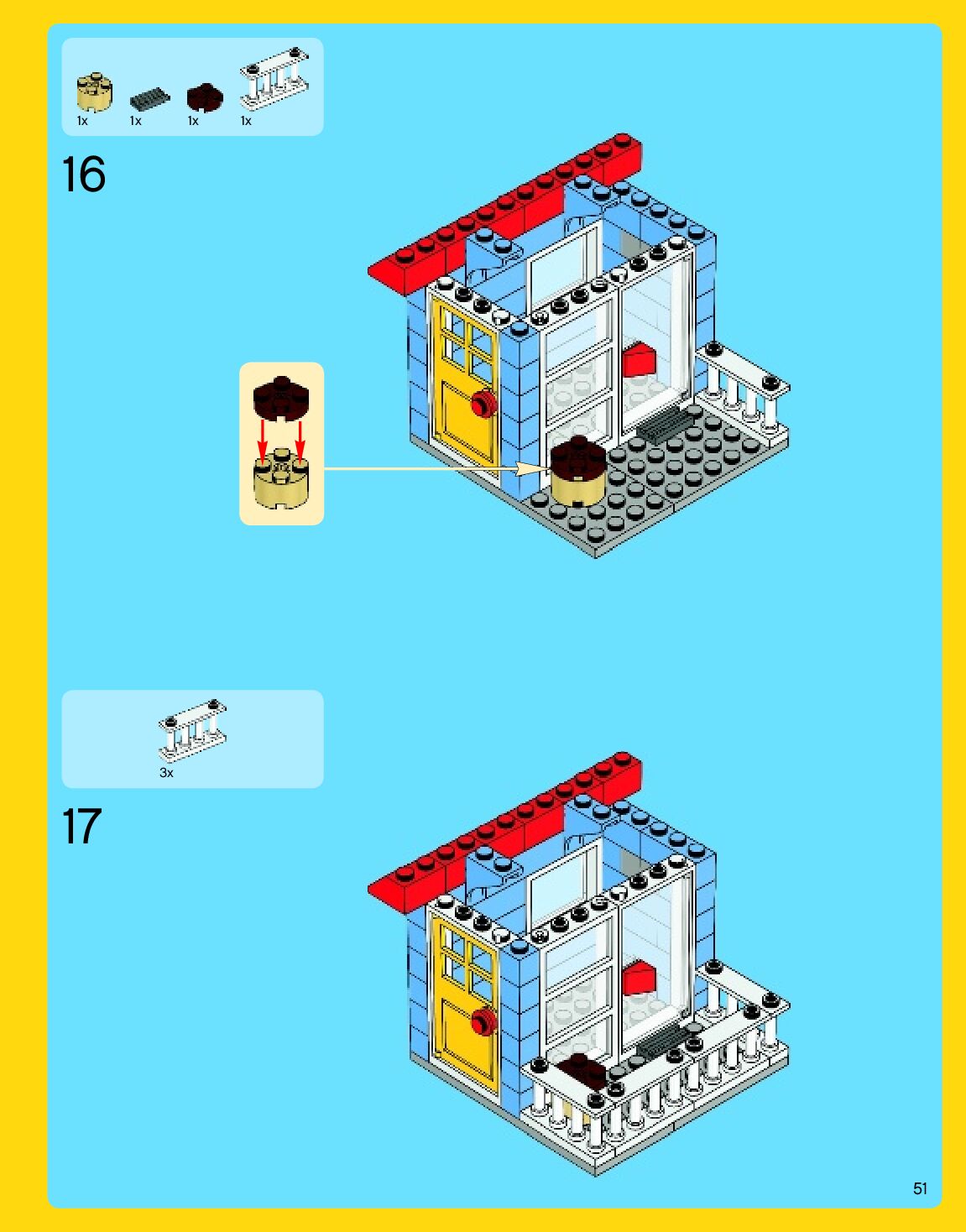 1x 1x 1x 1x

16

3x

17

51