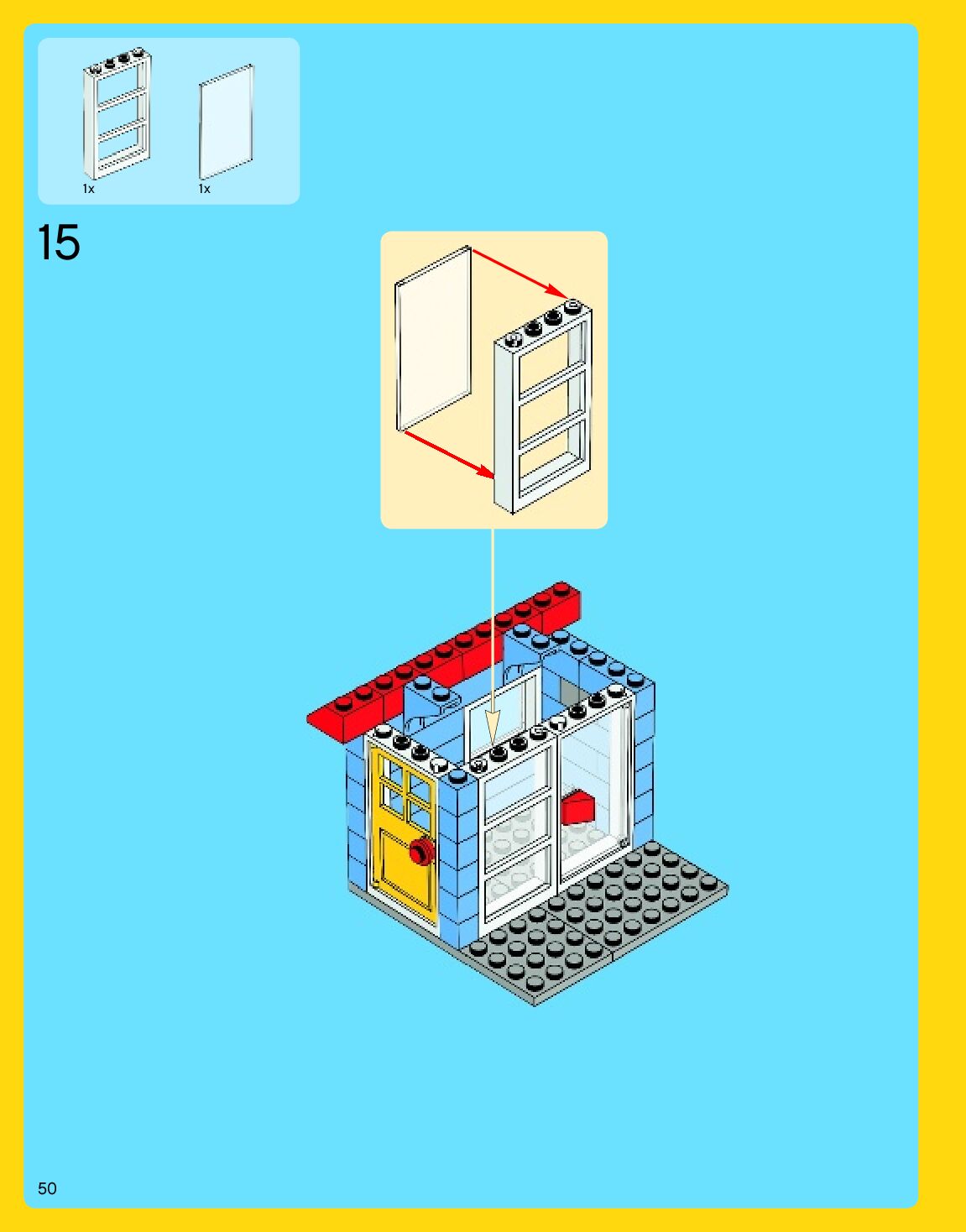 1x
1x

15

50