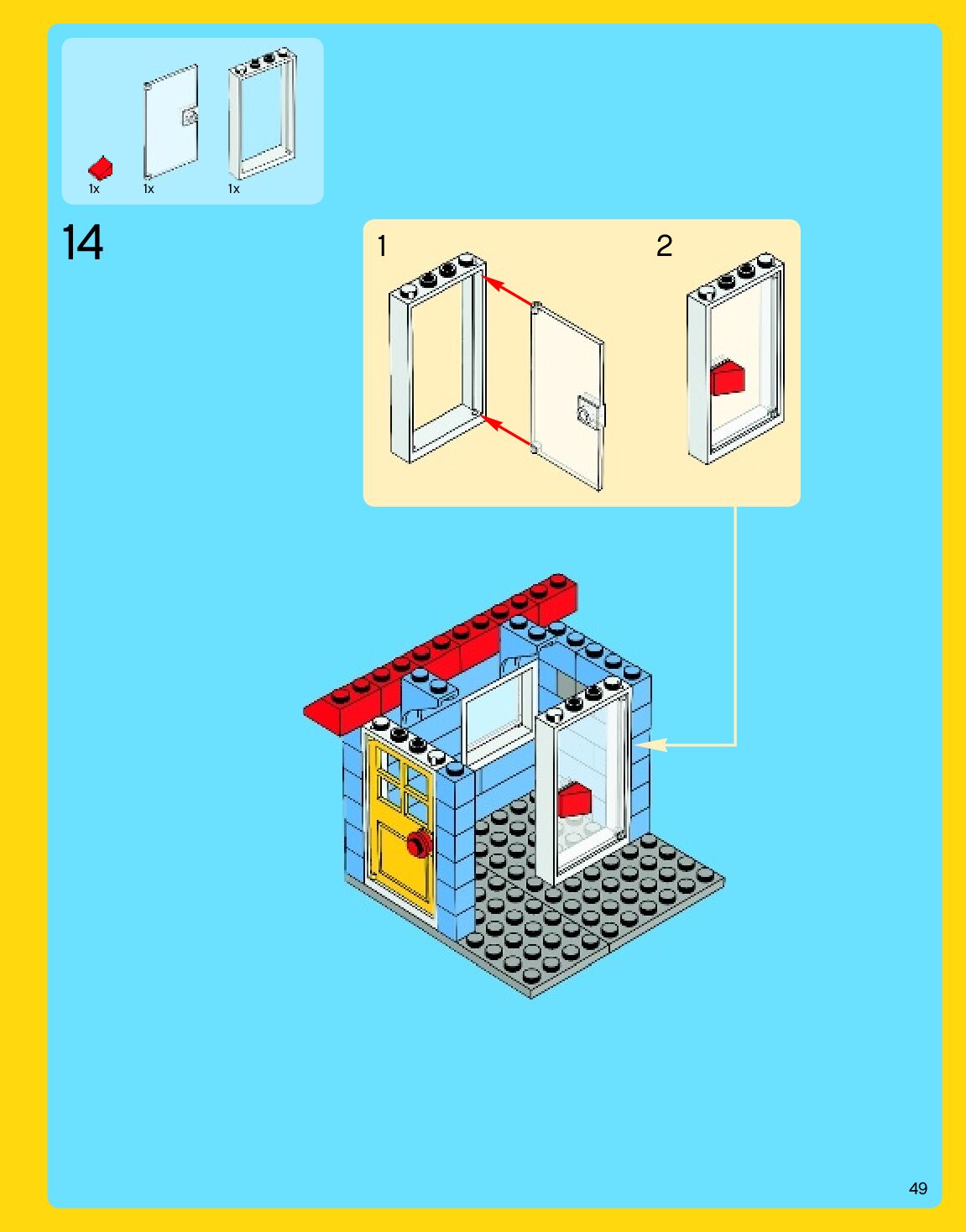 1x 1x 1x

14

1

2

49