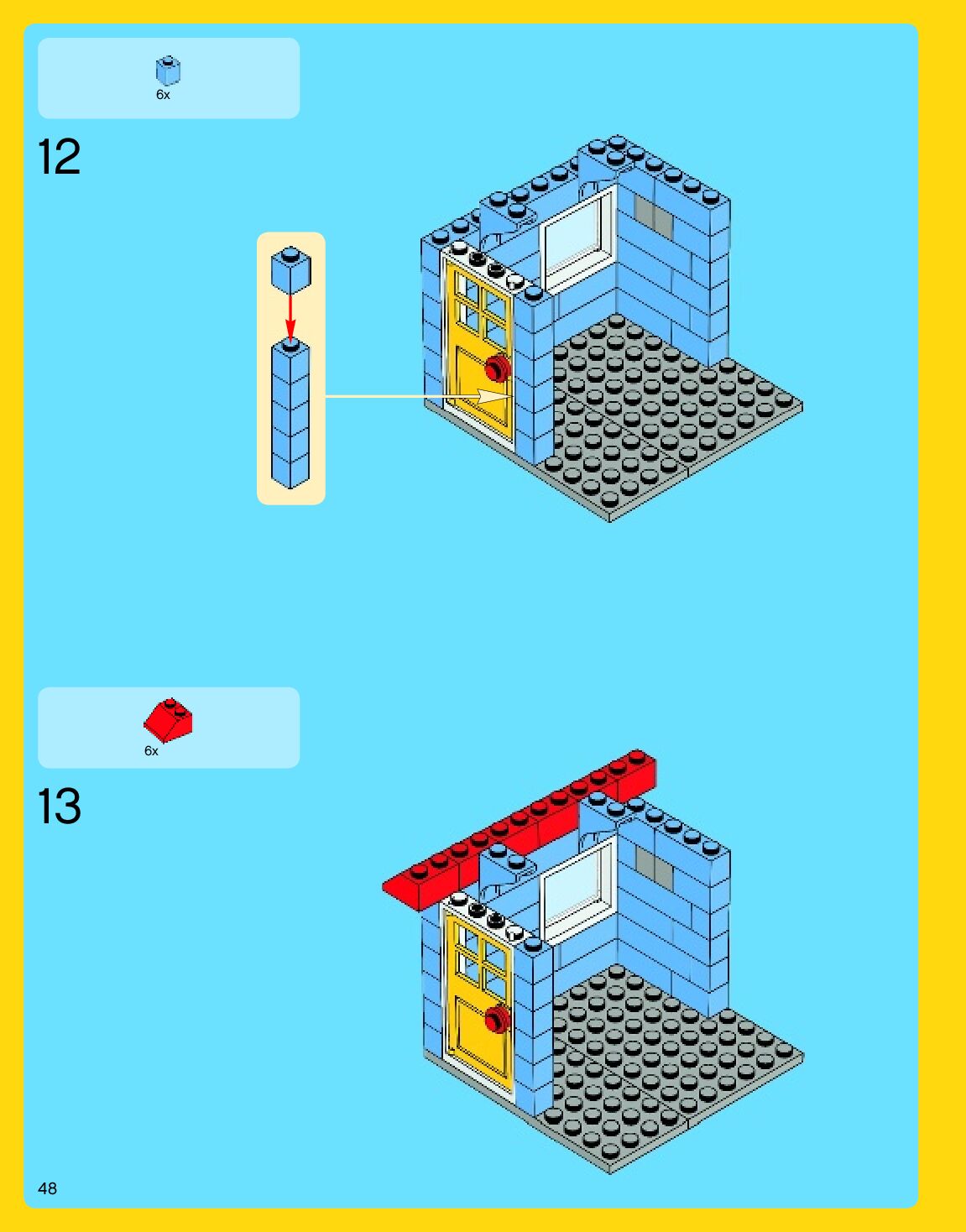 6x

12

6x

13

48