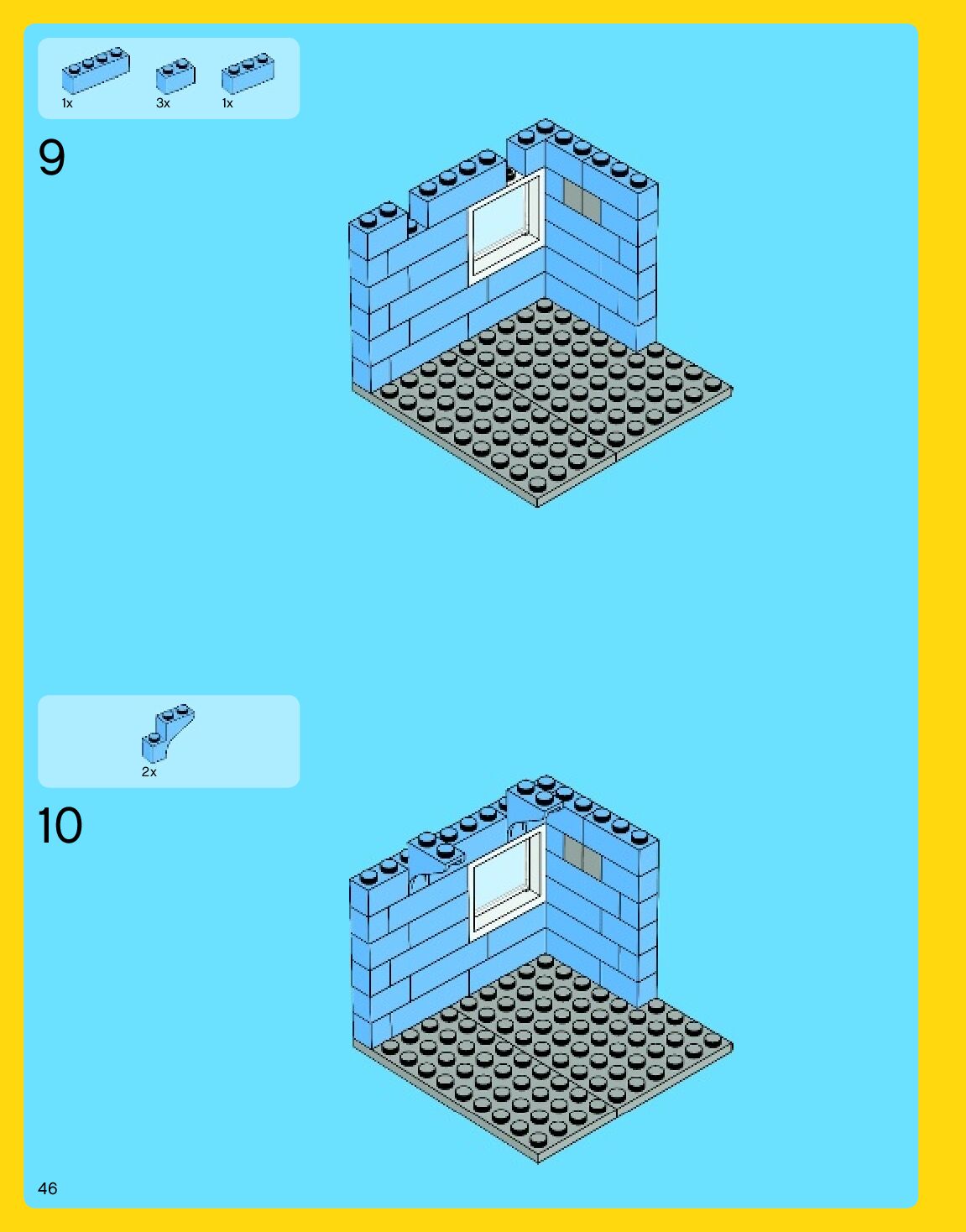 1x 3x 1x

9

2x

10

46