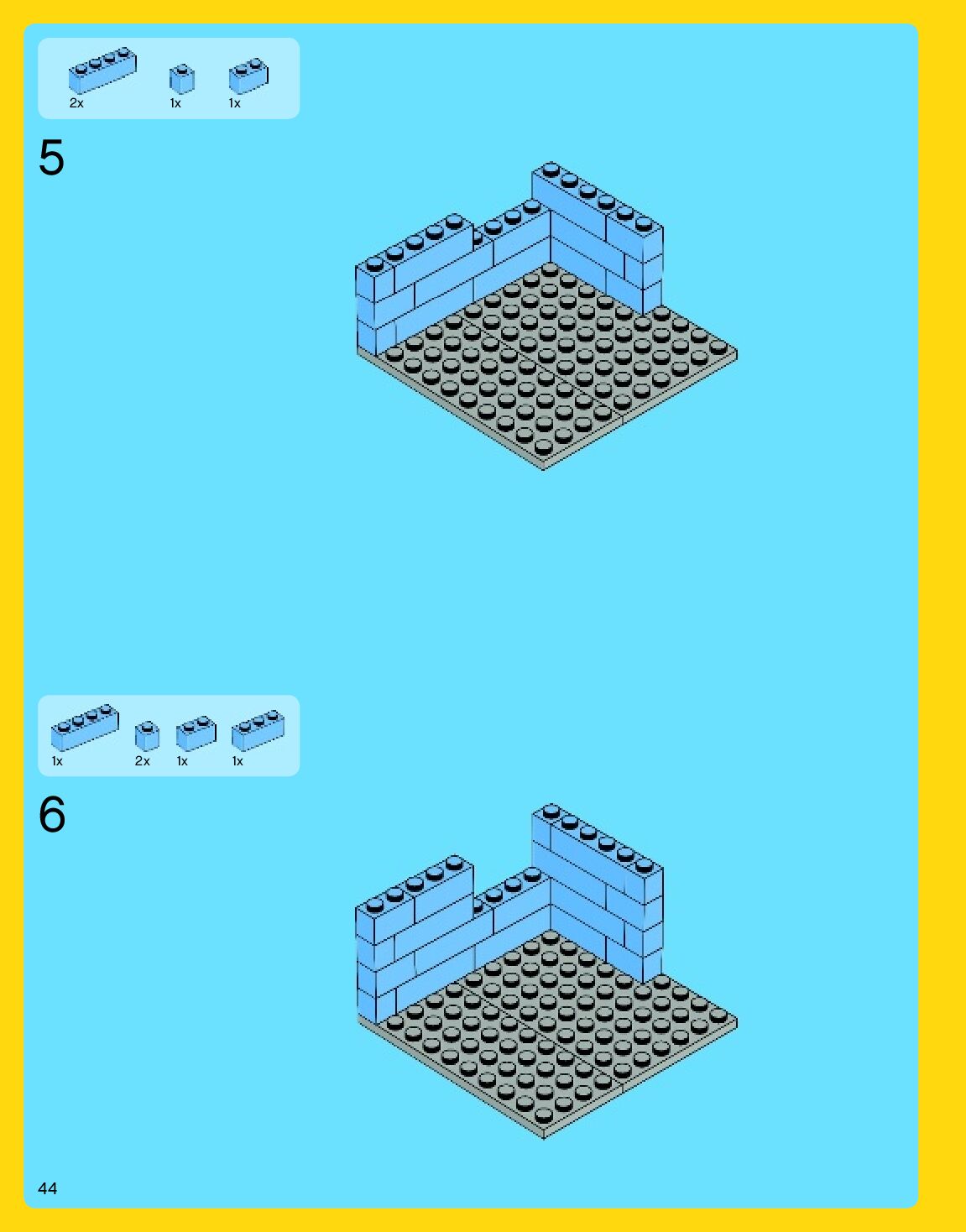 2x 1x 1x

5

1x 2x 1x 1x

6

44