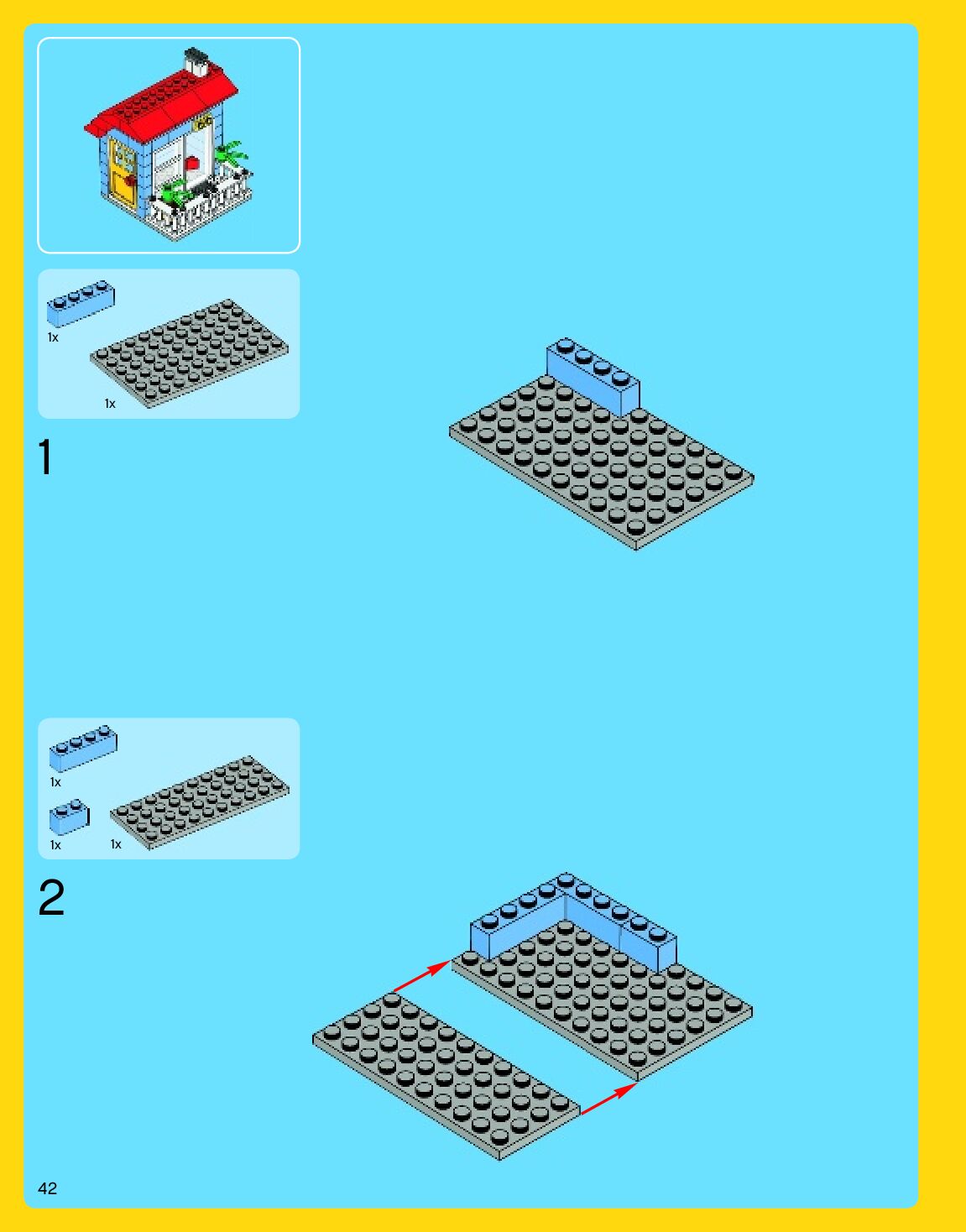 1x

1x

1

1x

1x

1x

2

42