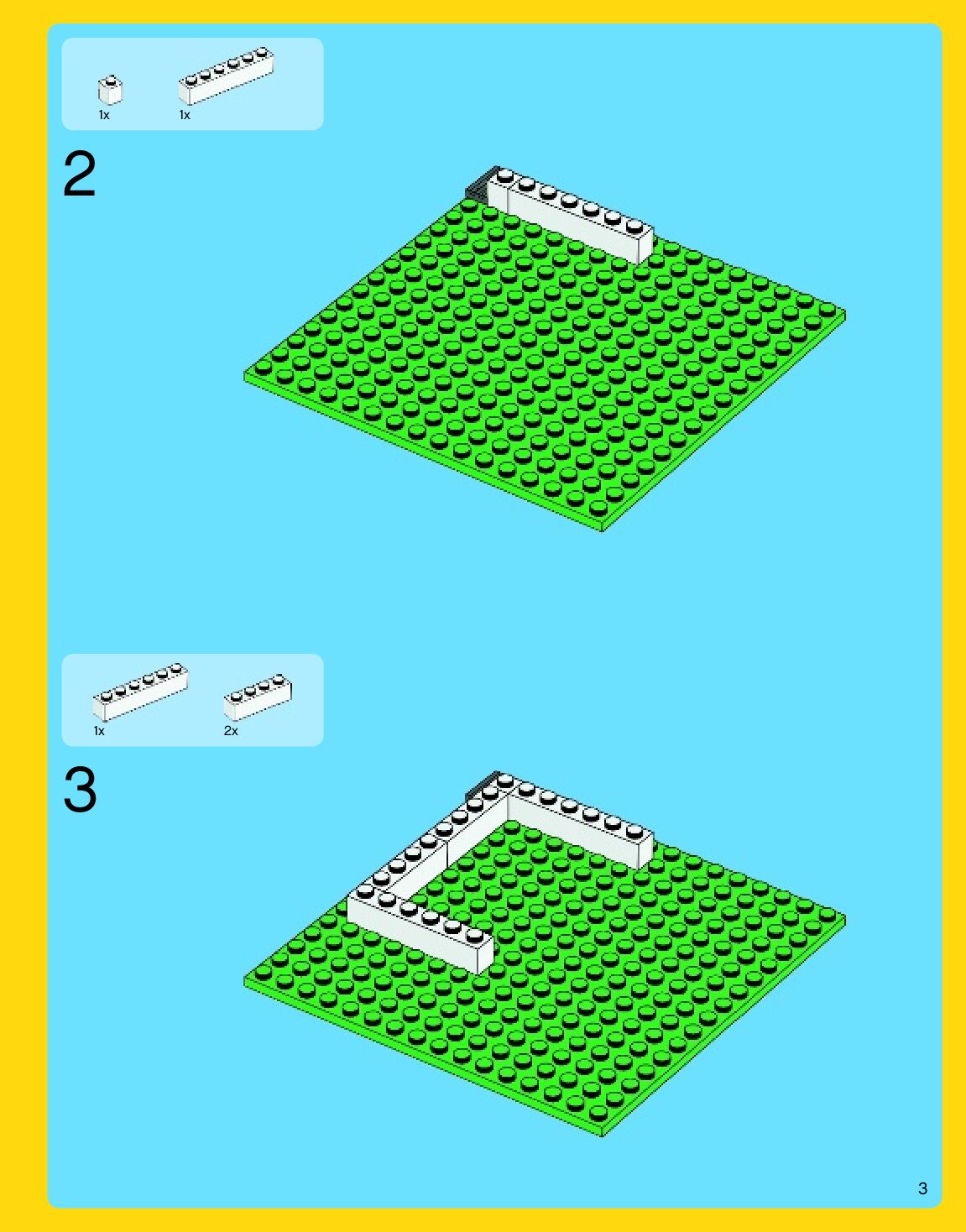 1x 1x

2

1x 2x

3

3