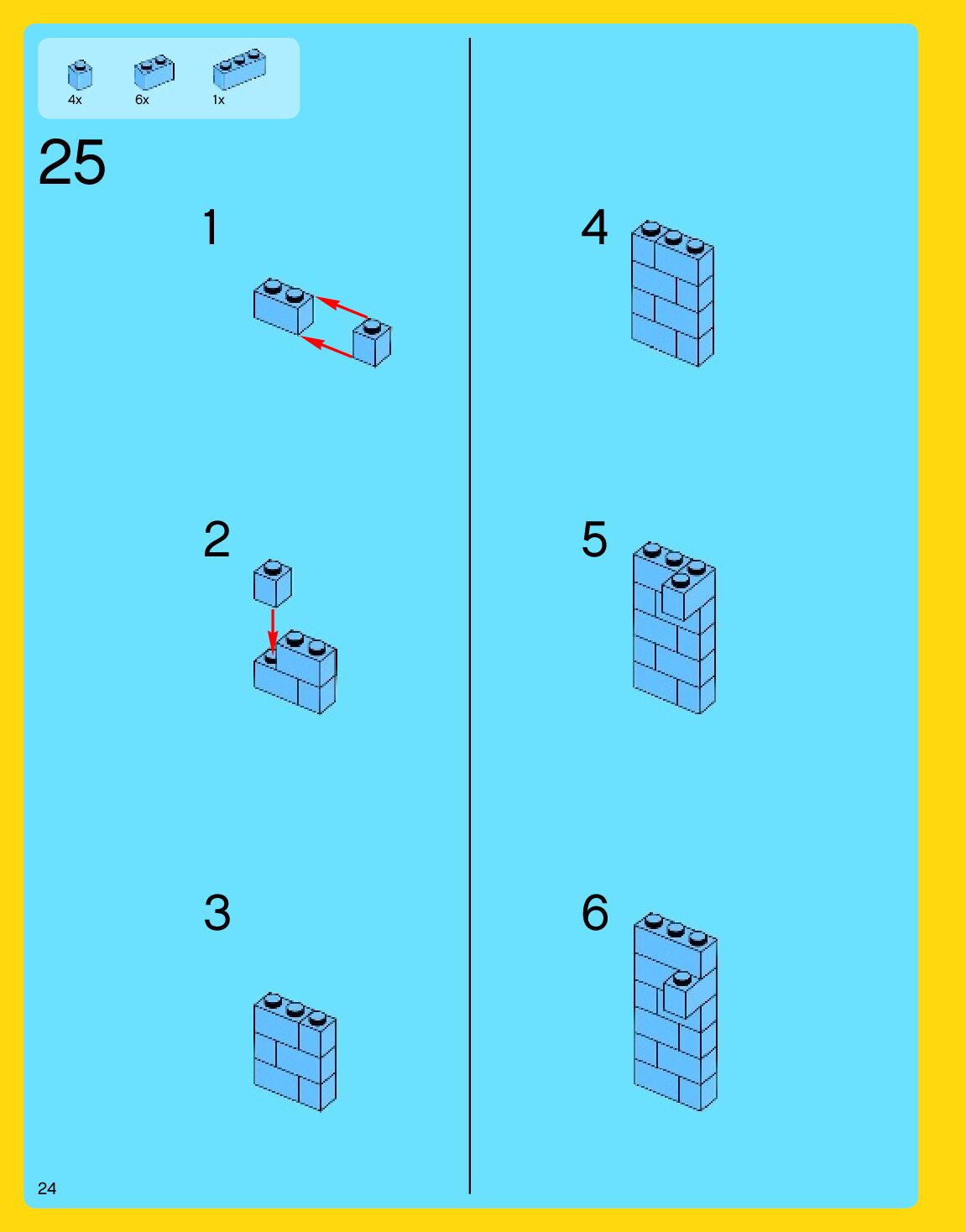 4x 6x 1x

25

1

2

3

4

5

6

24