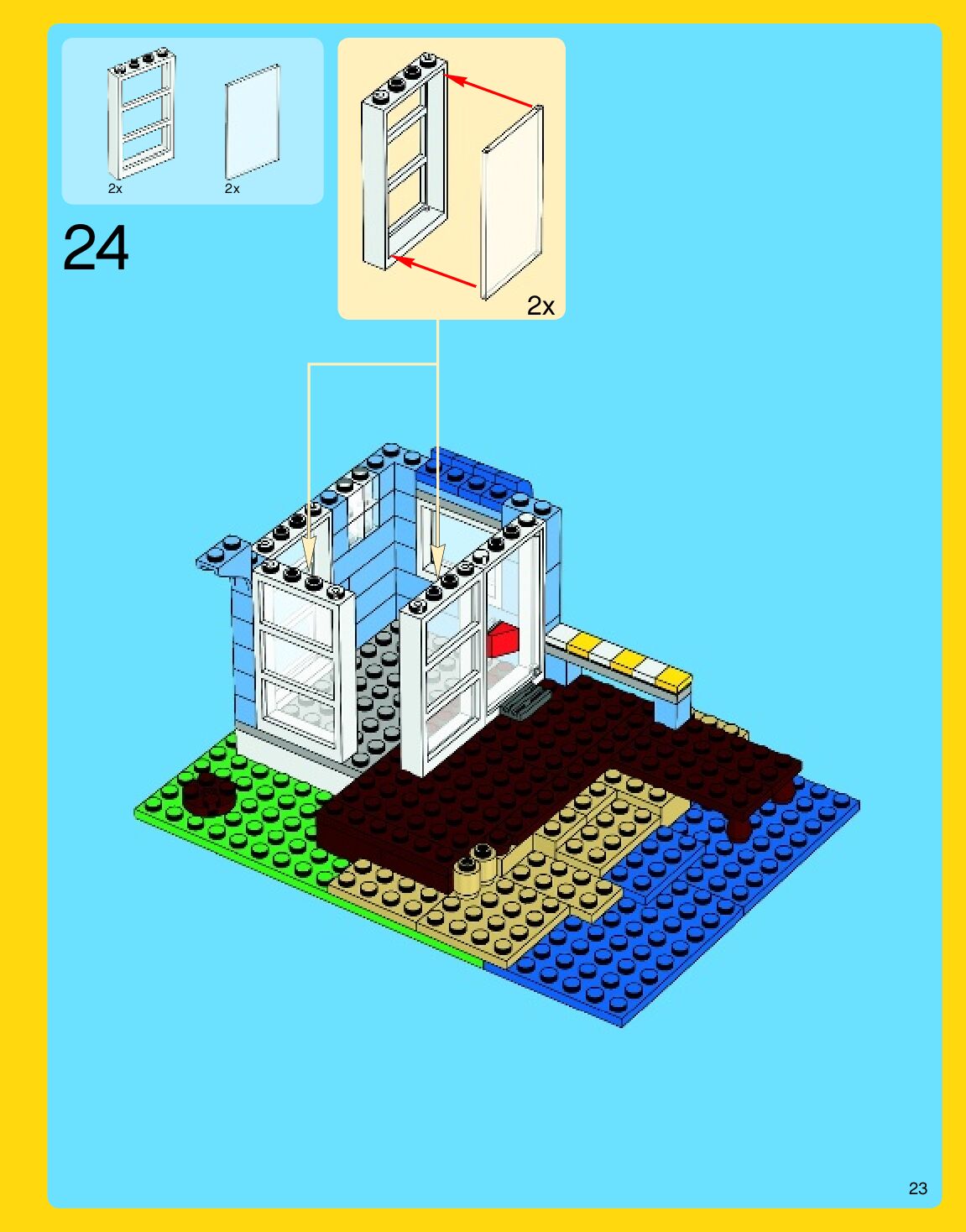 2x
2x

24

2x

23