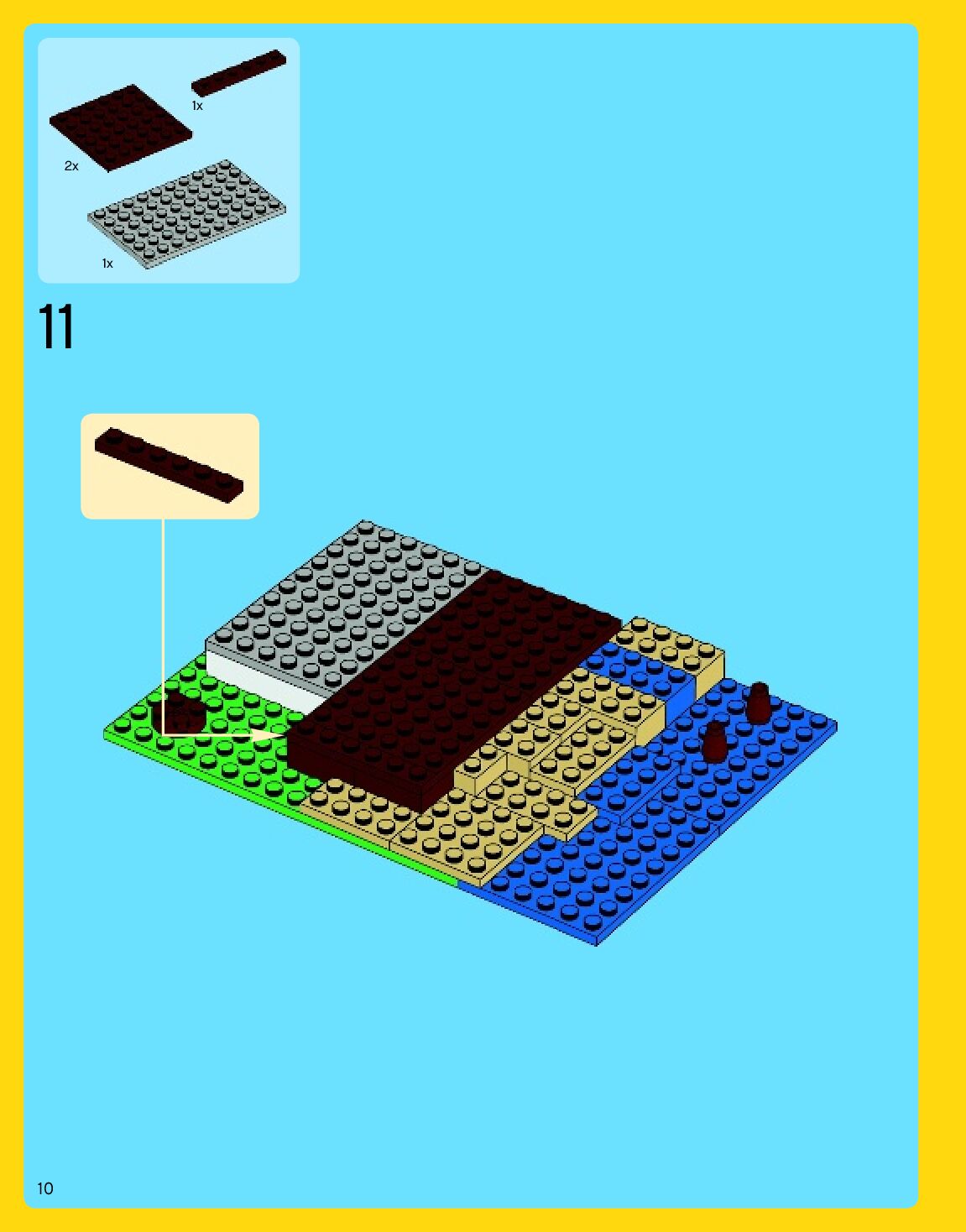 1x

2x

1x

11

10