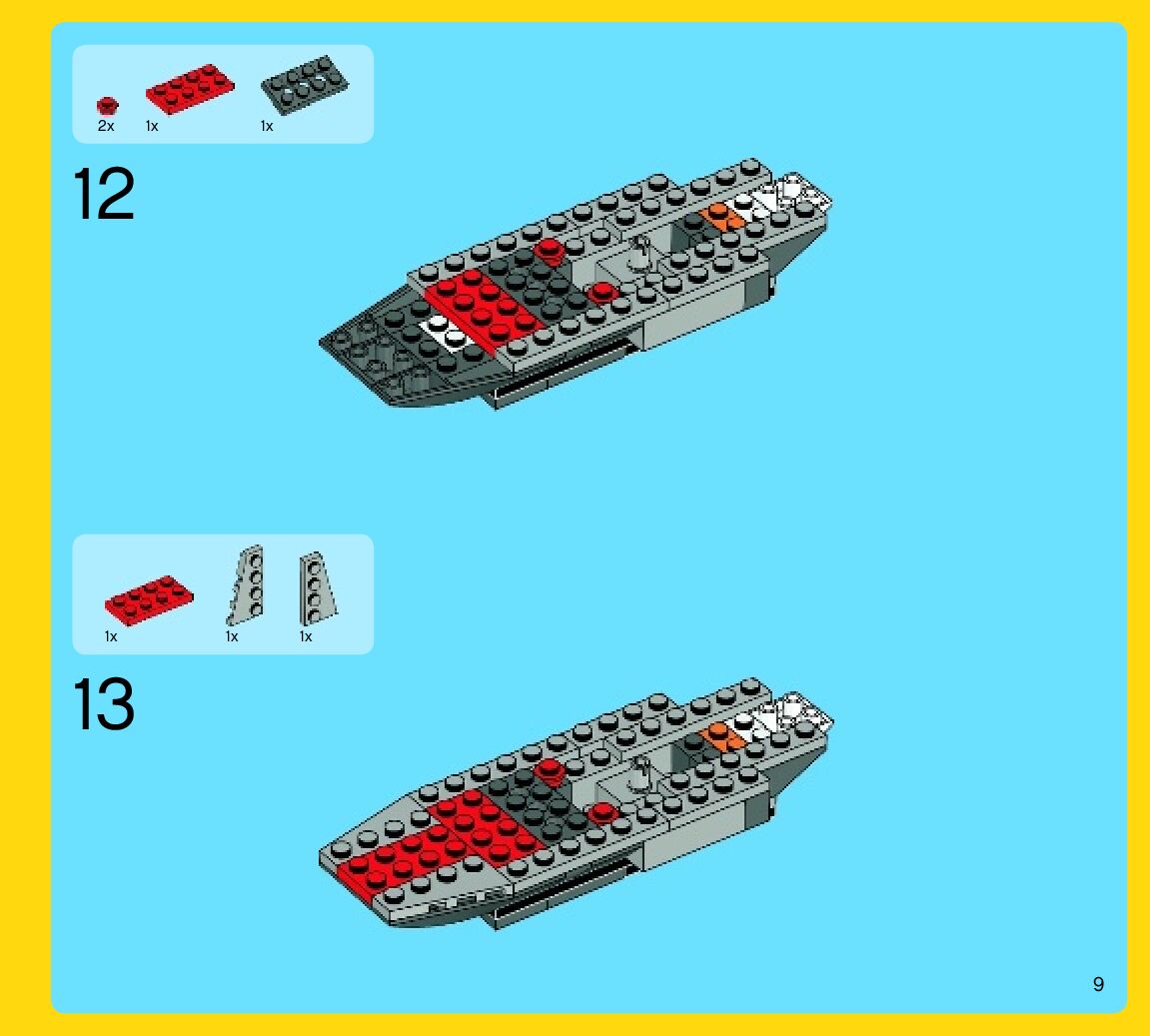 2x 1x 1x

12

1x 1x 1x

13

9