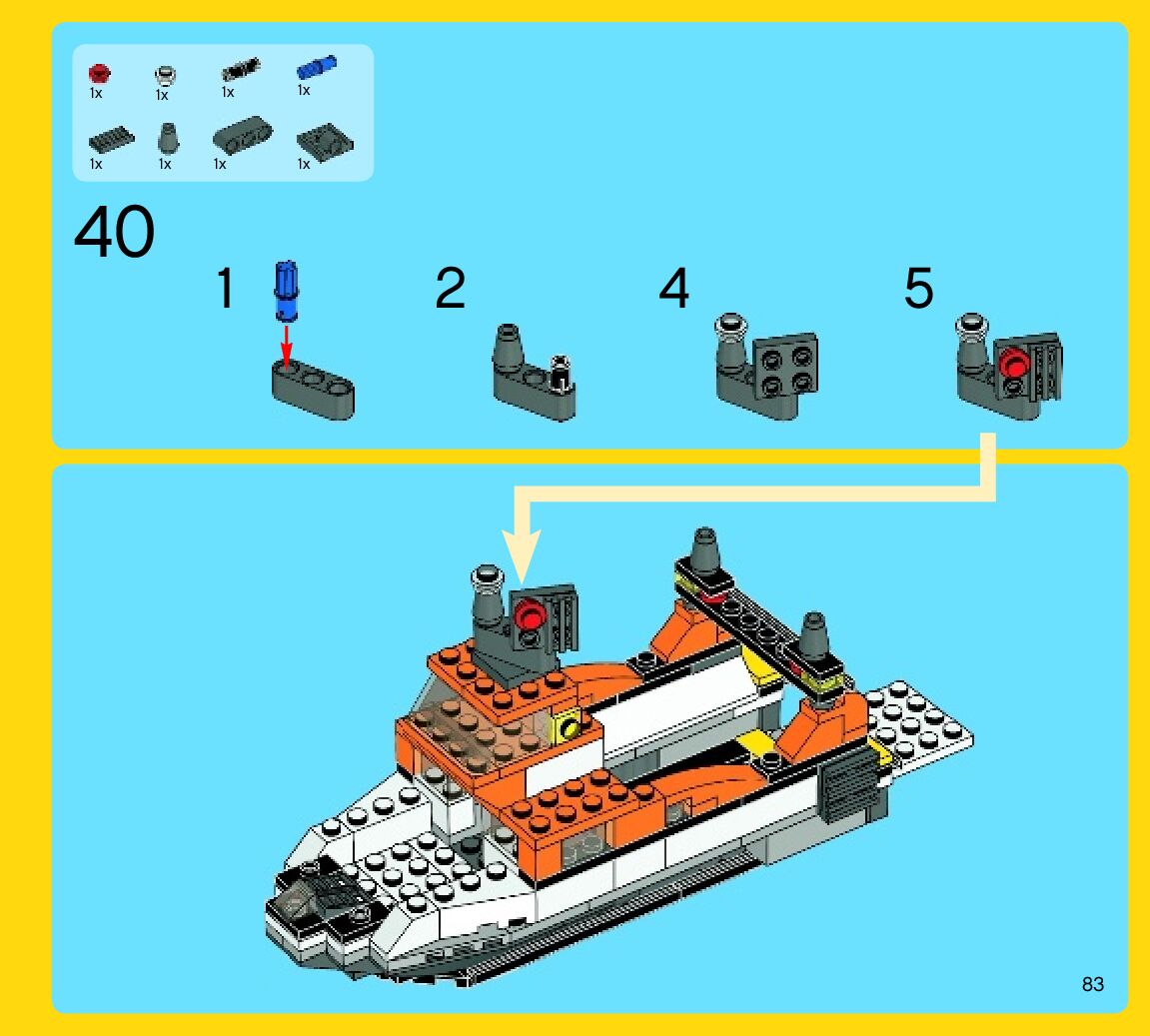 1x 1x 1x 1x

1x 1x 1x 1x

40

1

2

4

5

83