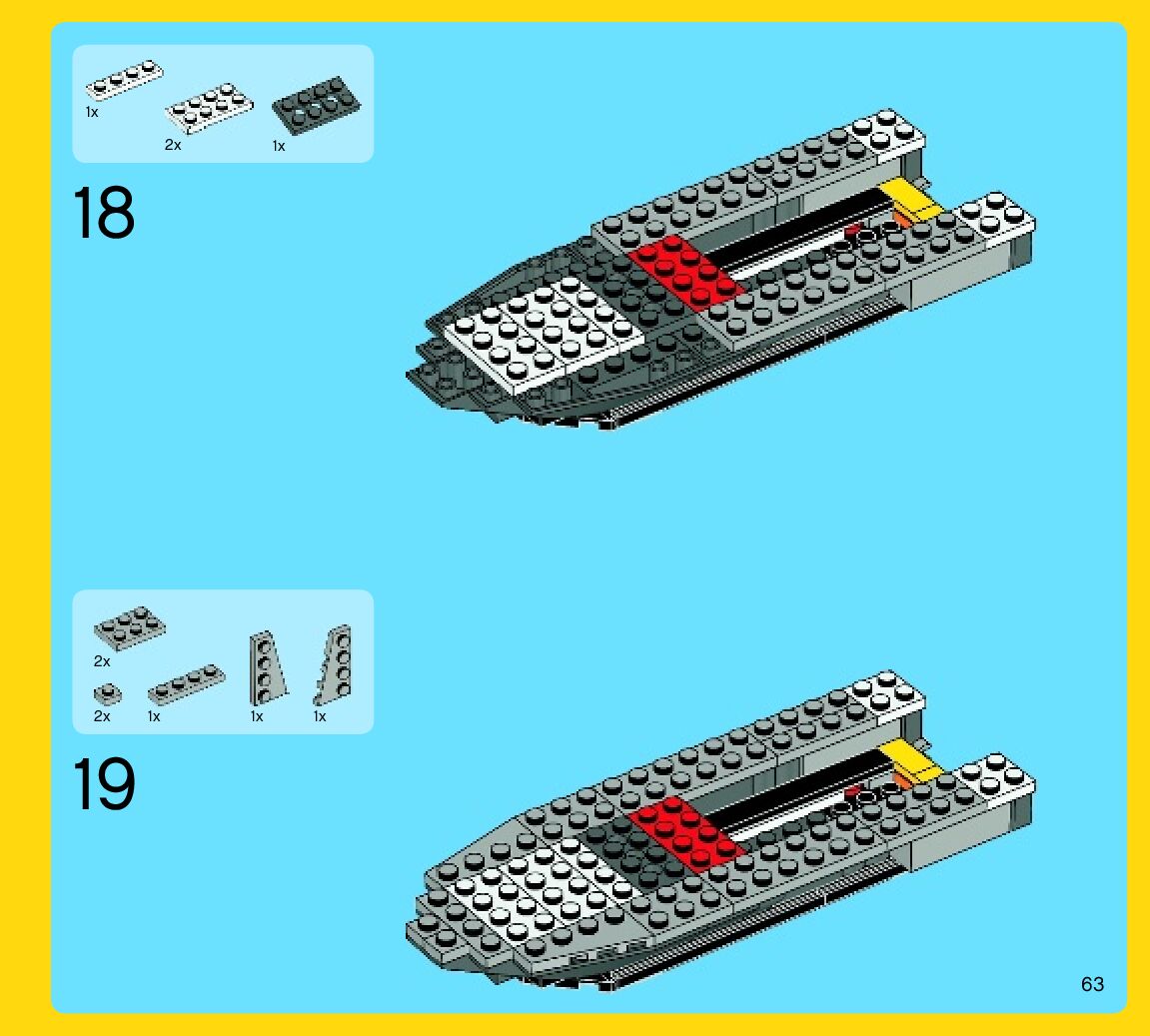 1x

2x

1x

18

2x

2x

1x

1x

1x

19

63