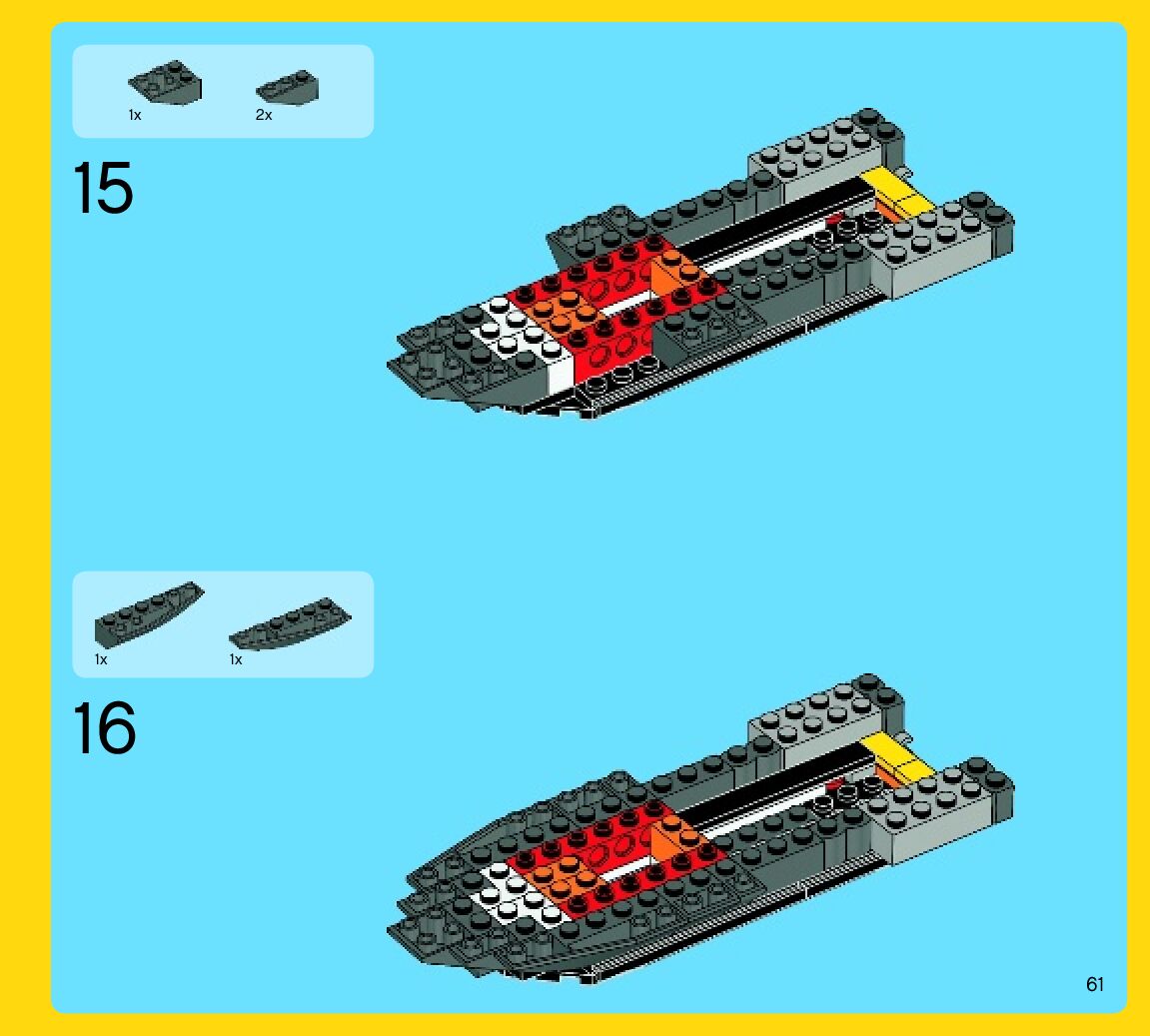 1x 2x

15

1x 1x

16

61