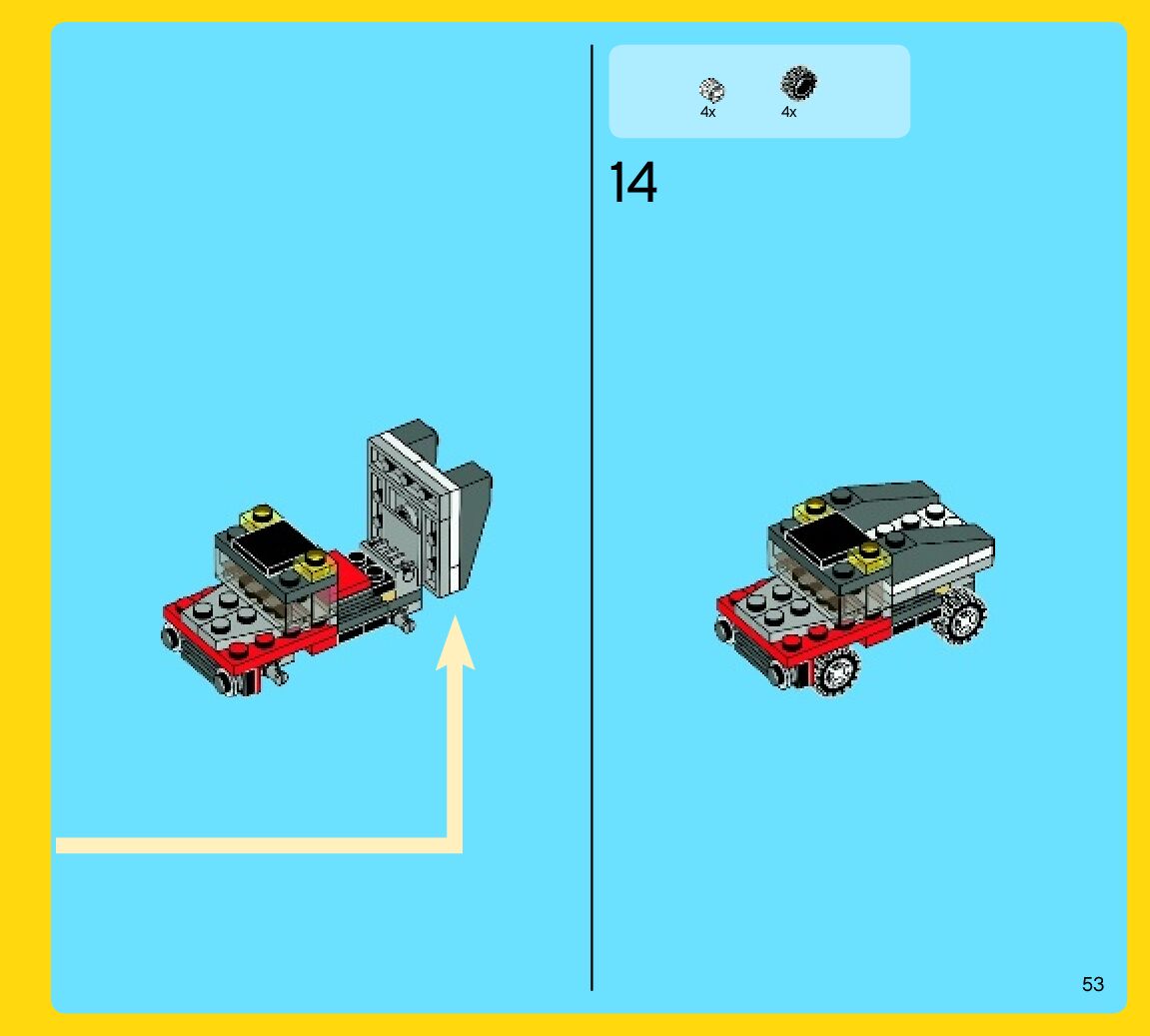 4x 4x

14

53