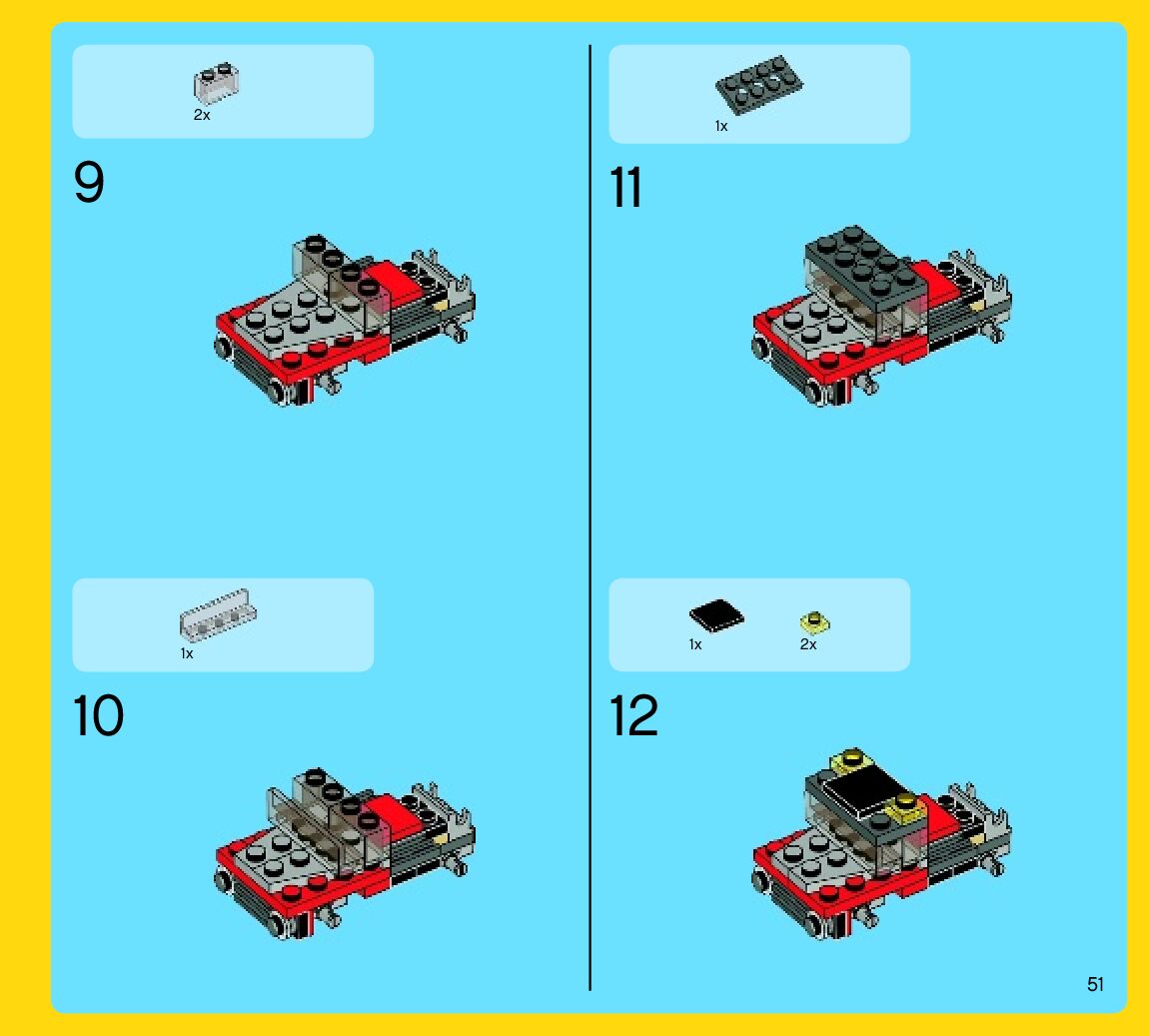 2x

9

1x

10

1x

11

1x

2x

12

51