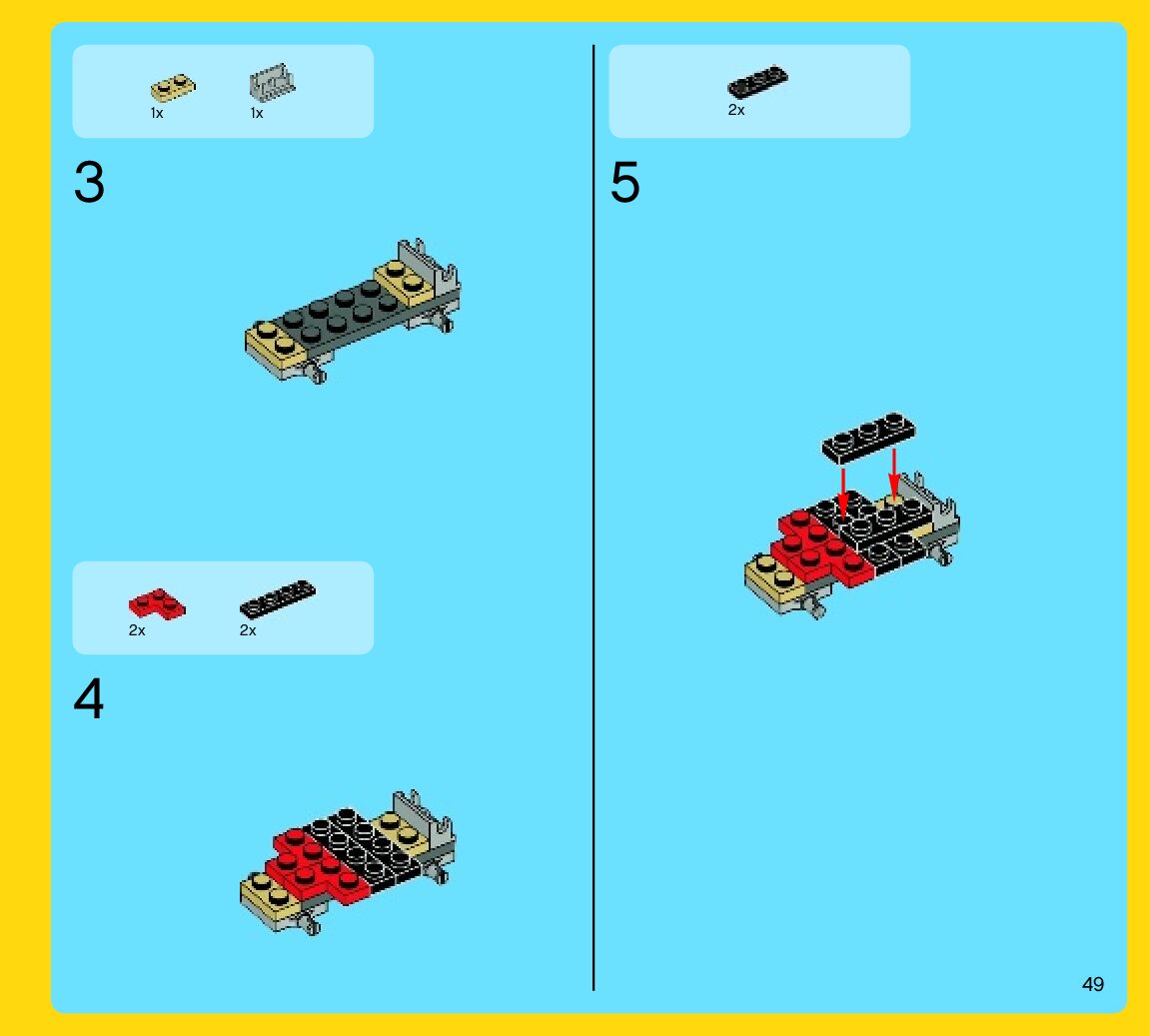 1x 1x

3

2x 2x

4

2x

5

49