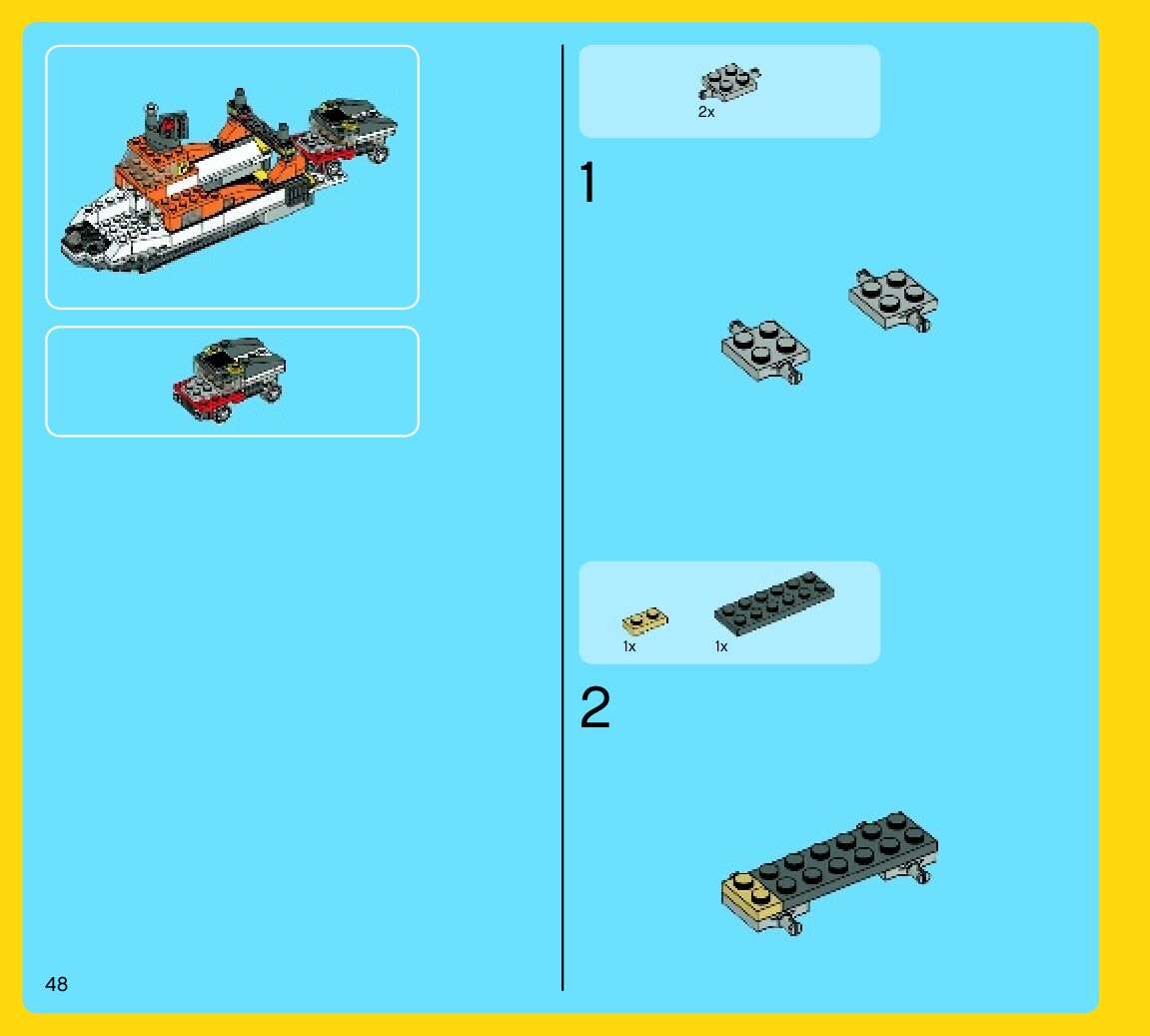 2x

1

1x 1x

2

48