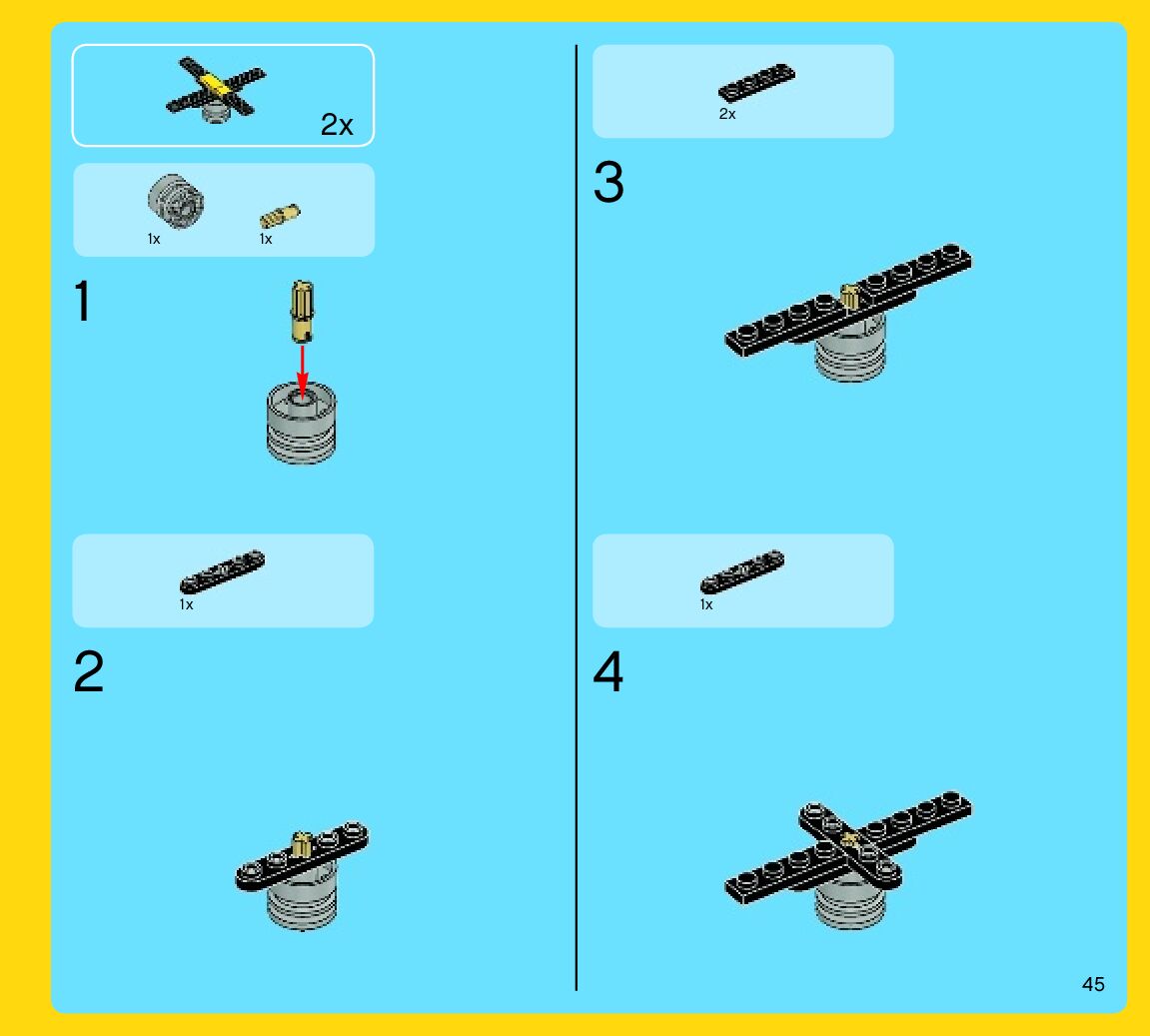 2x

1x 1x

1

1x

2

2x

3

1x

4

45