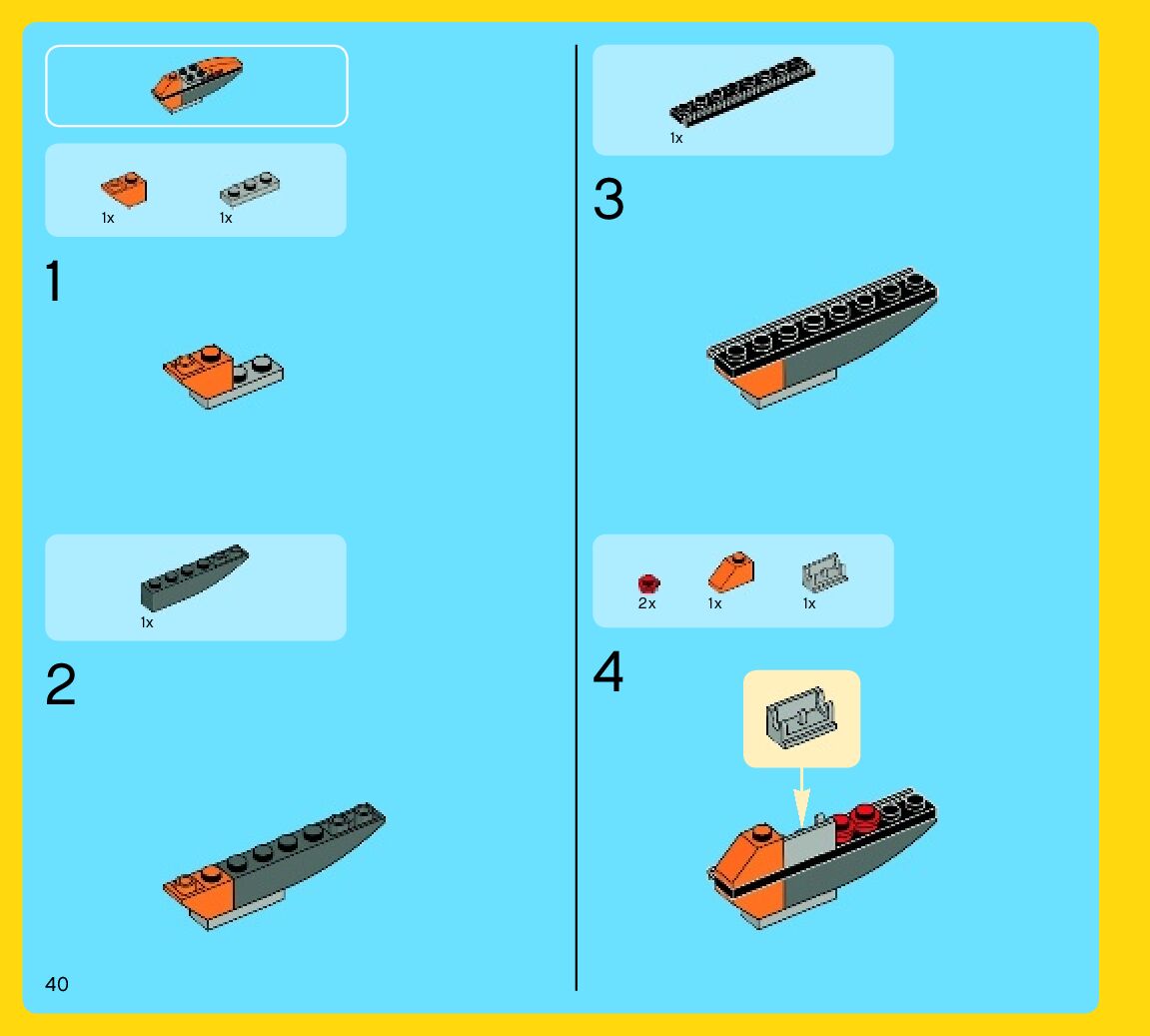 1x 1x

1

1x

2

40

1x

3

2x 1x 1x

4