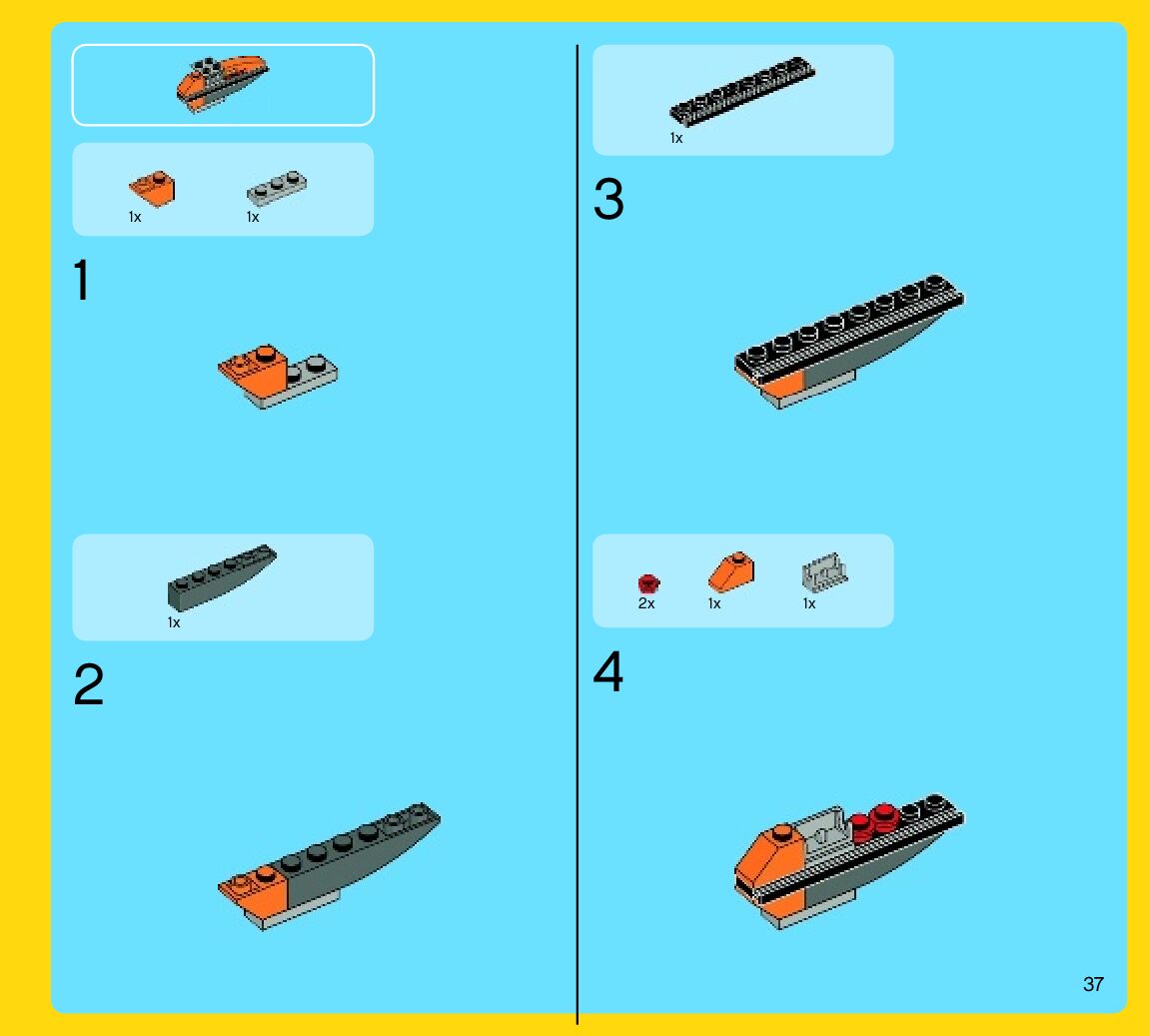 1x 1x

1

1x

2

1x

3

2x 1x 1x

4

37