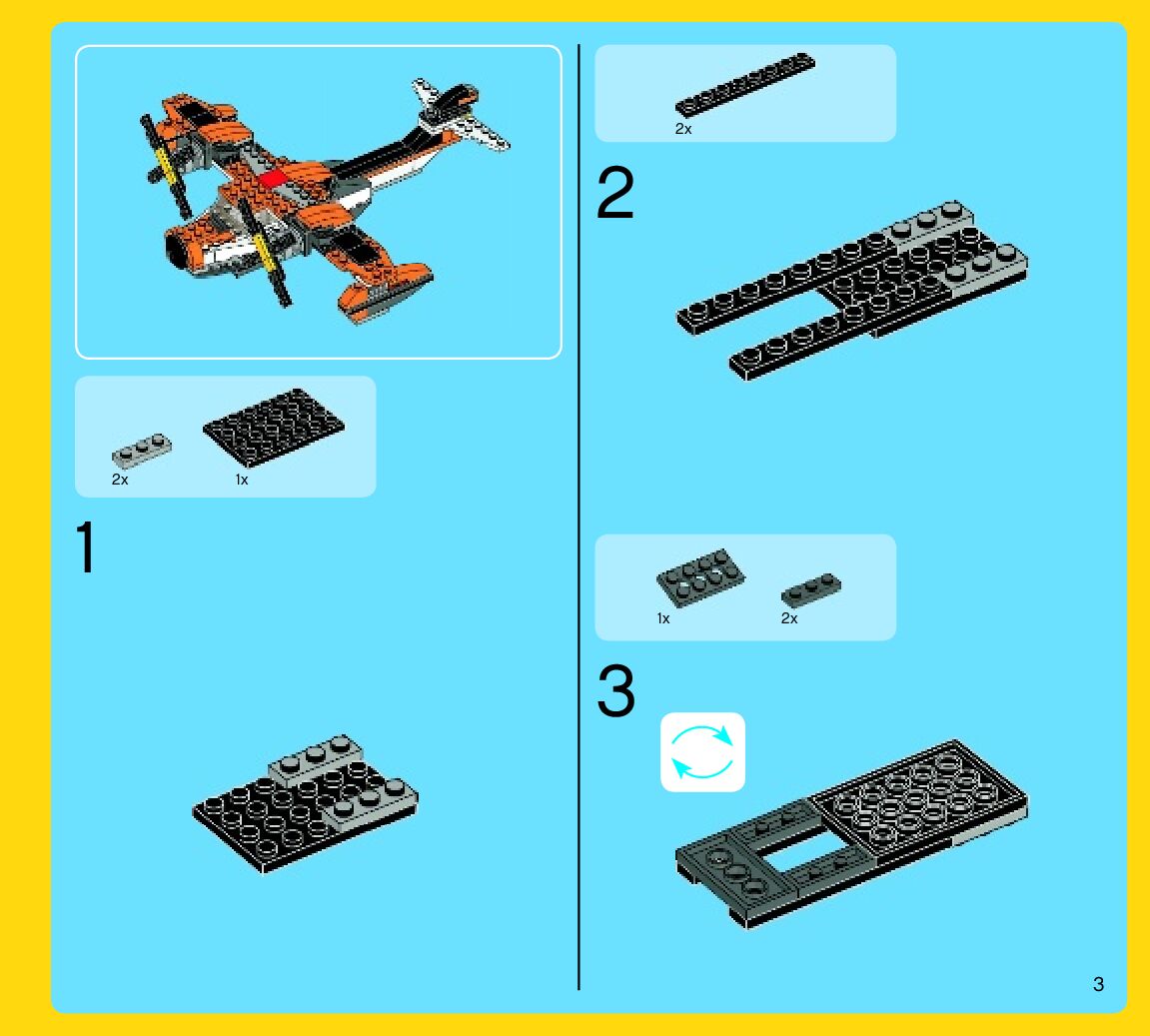 2x
1x

1

2x

2

1x
2x

3

3