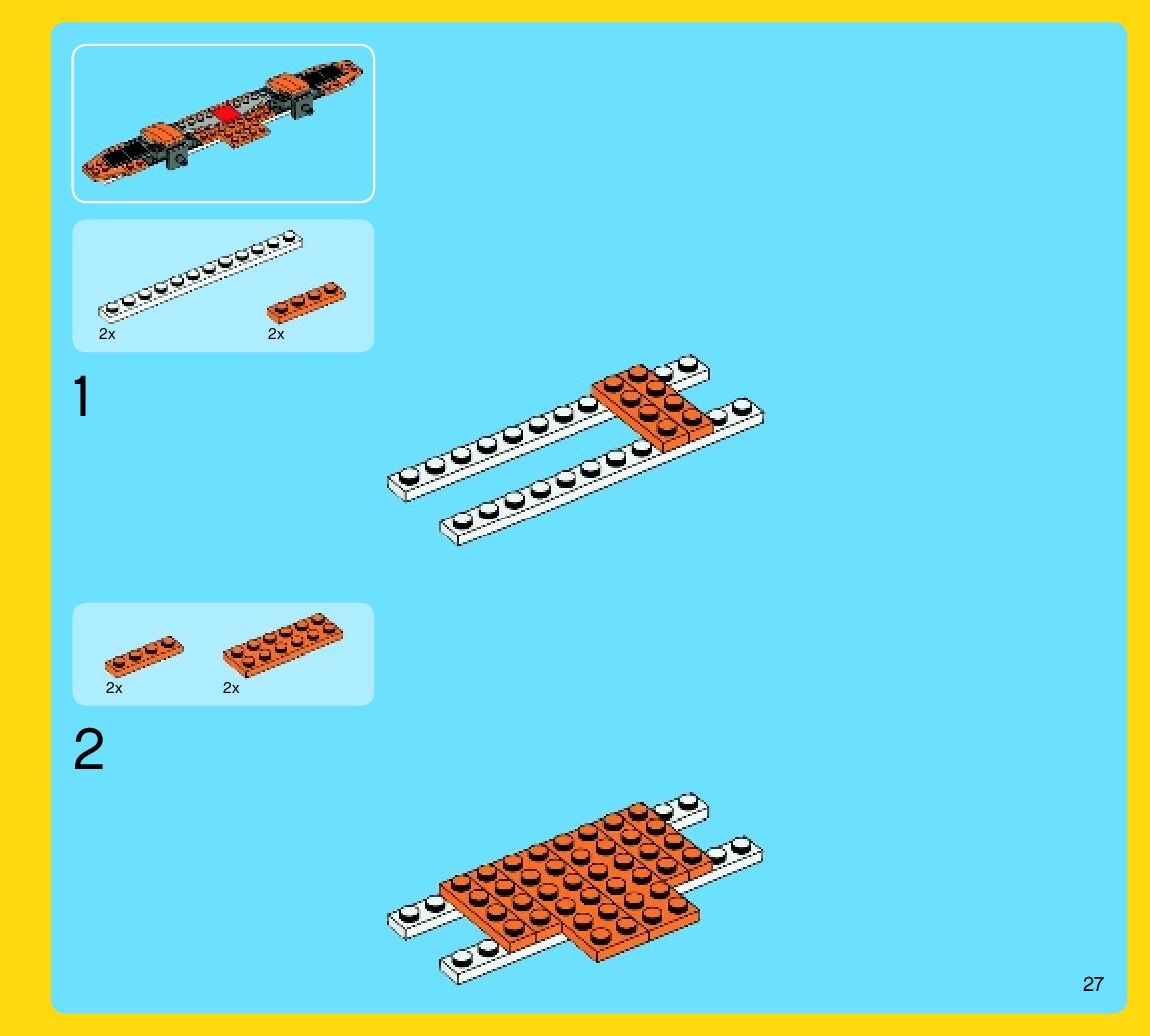 2x
2x

1

2x
2x

2

27