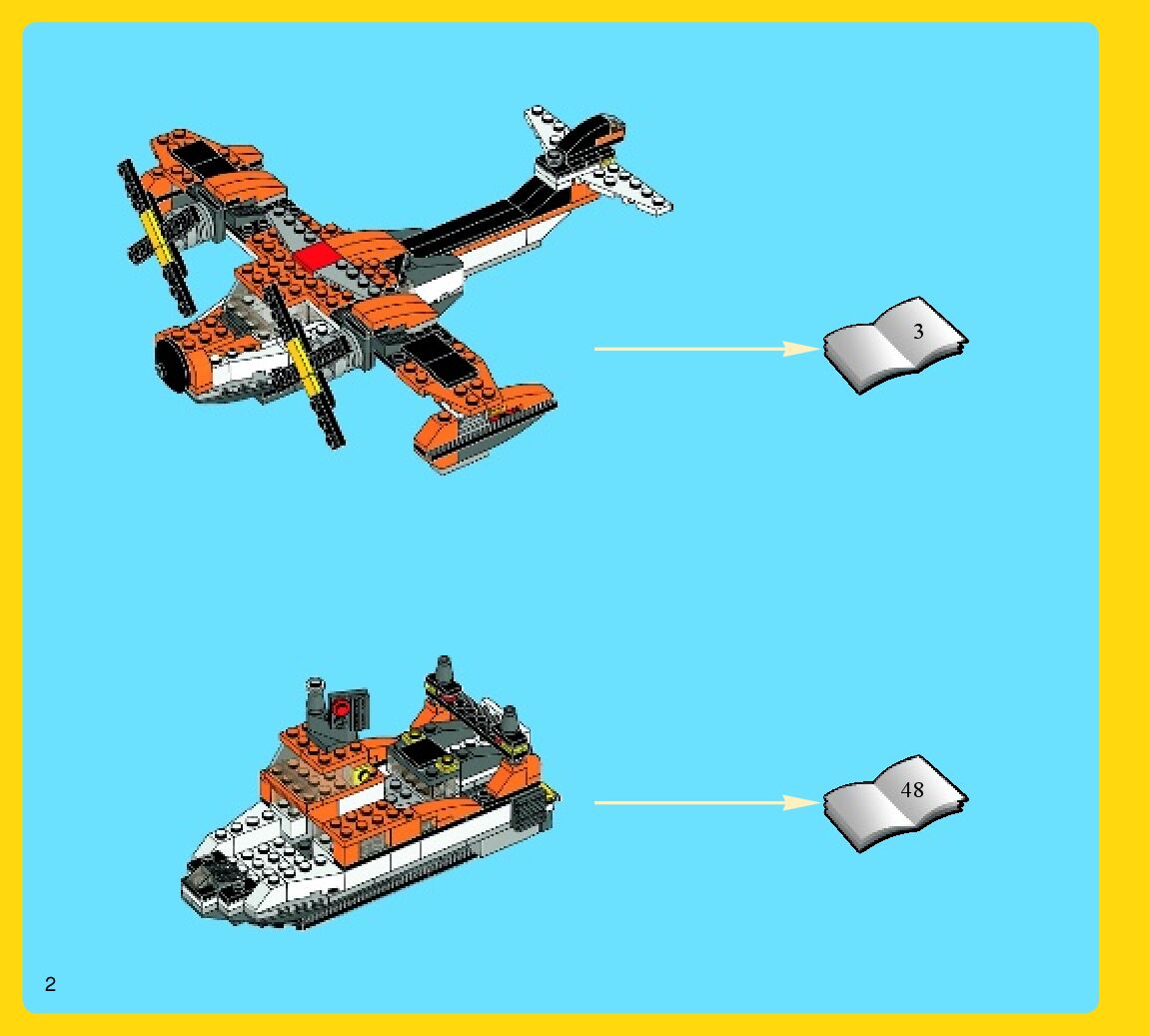 3

48

2