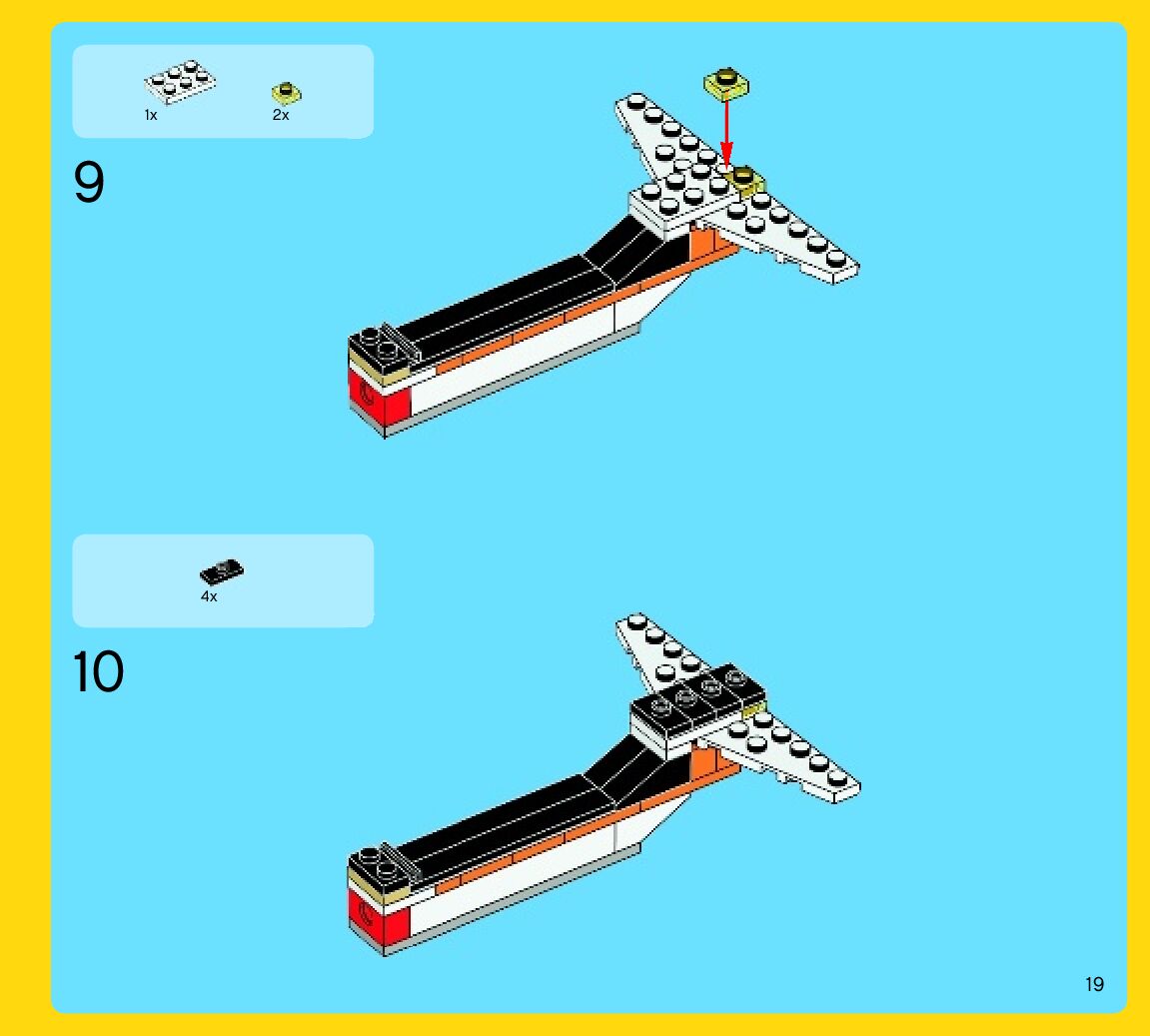 1x
2x

9

4x

10

19