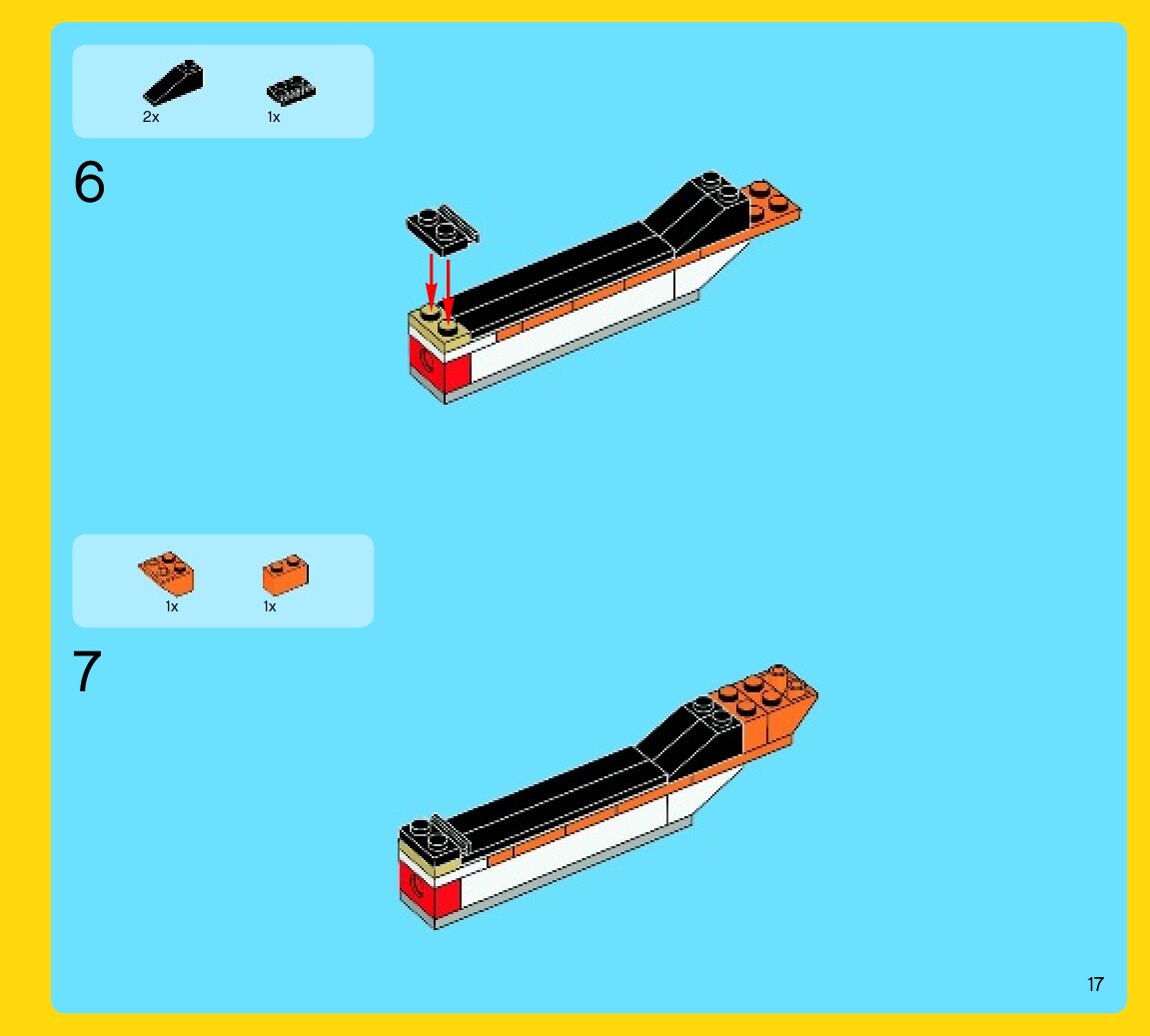 2x 1x

6

1x 1x

7

17