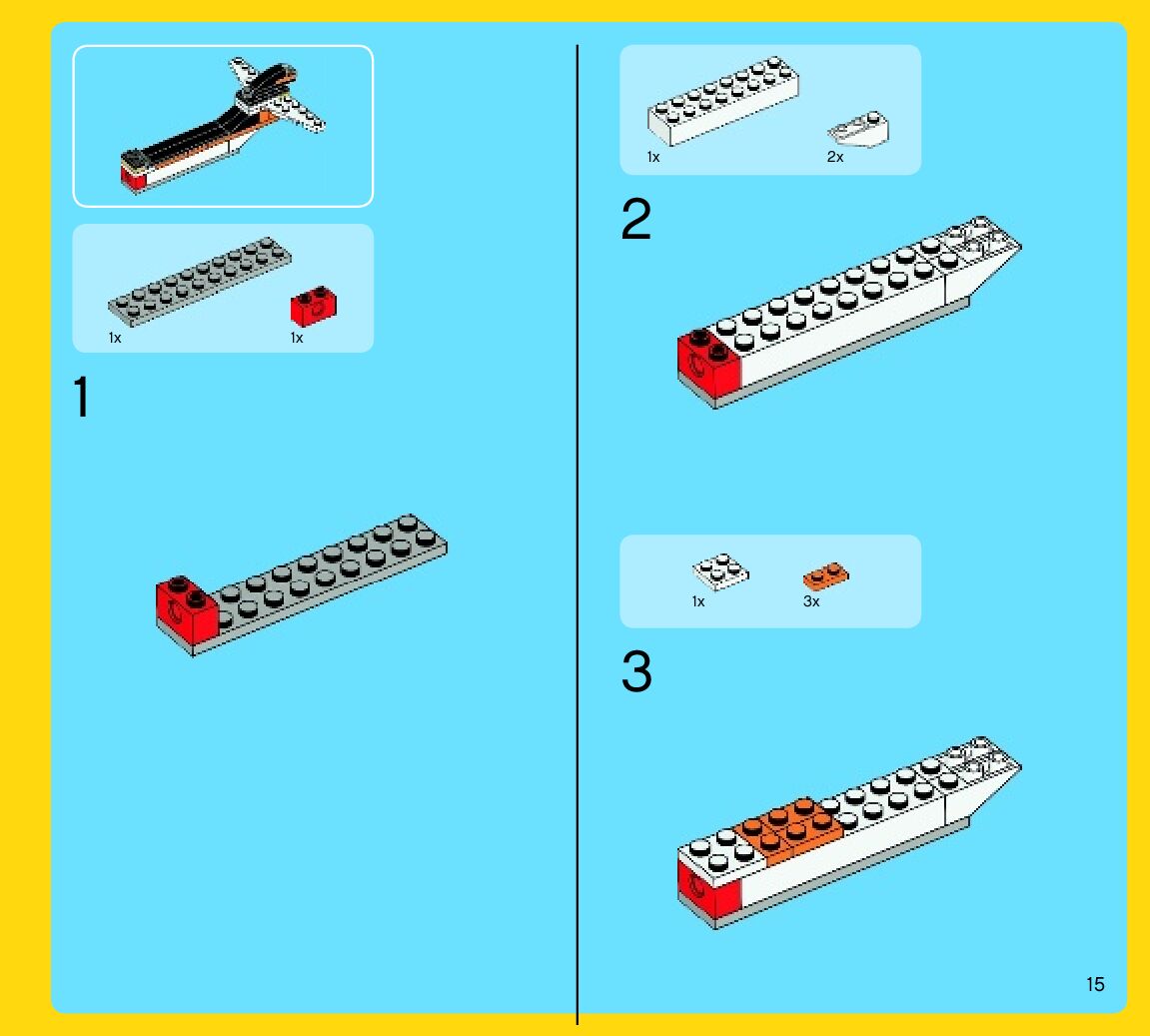 1x

1x

1

1x

2x

2

1x

3x

3

15