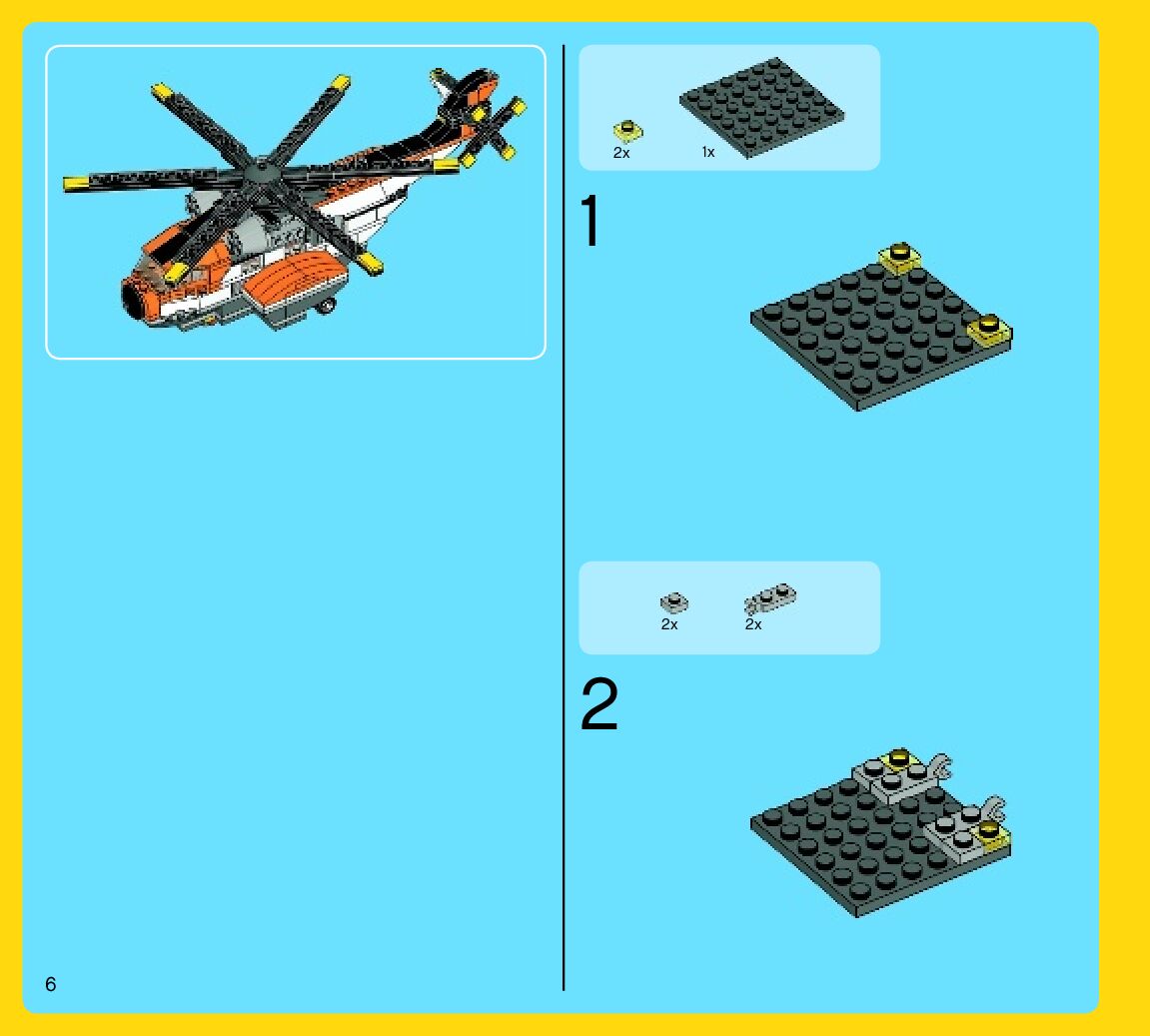 2x 1x

1

2x 2x

2

6