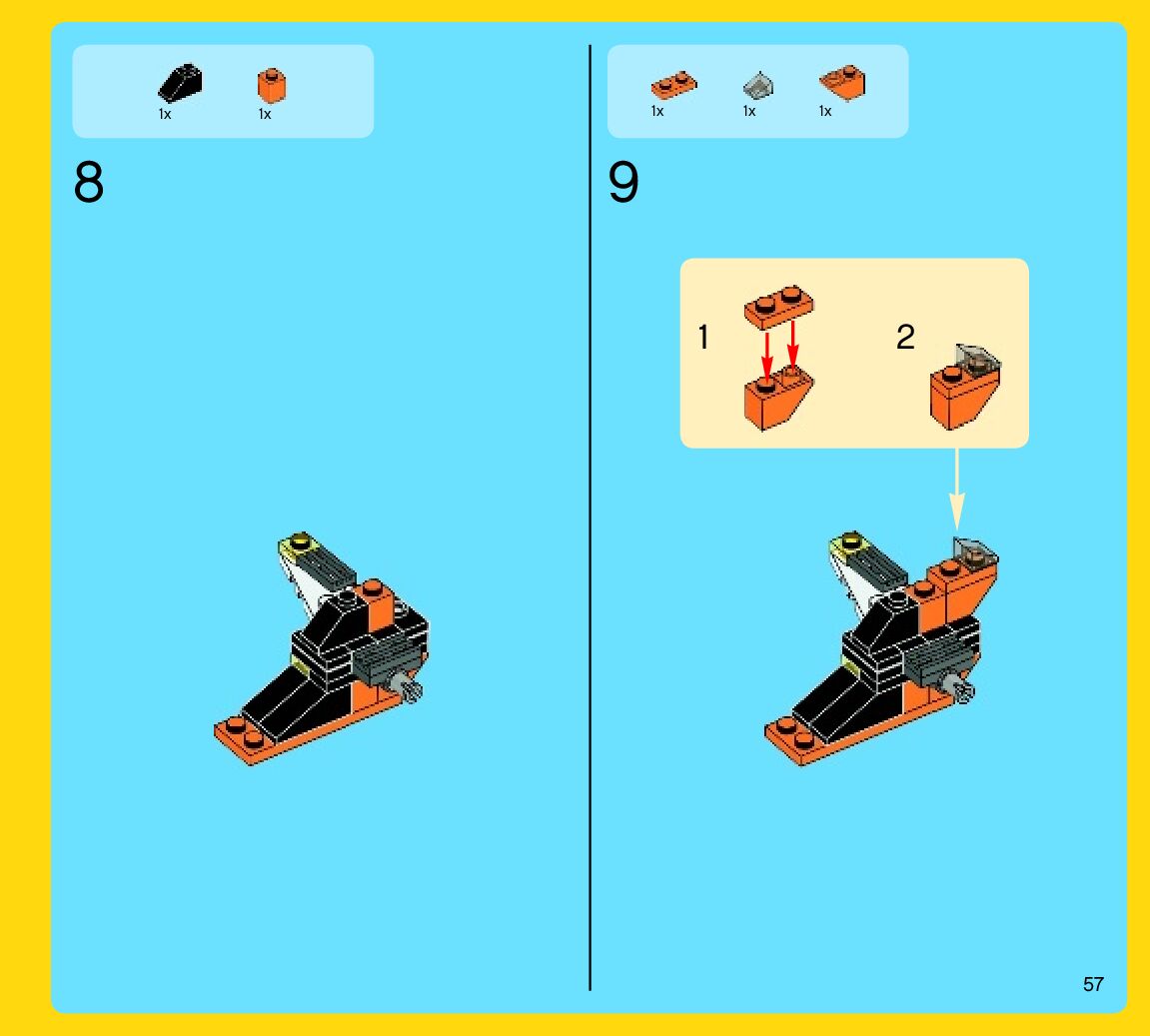 1x 1x

8

1x 1x 1x

9

1

2

57