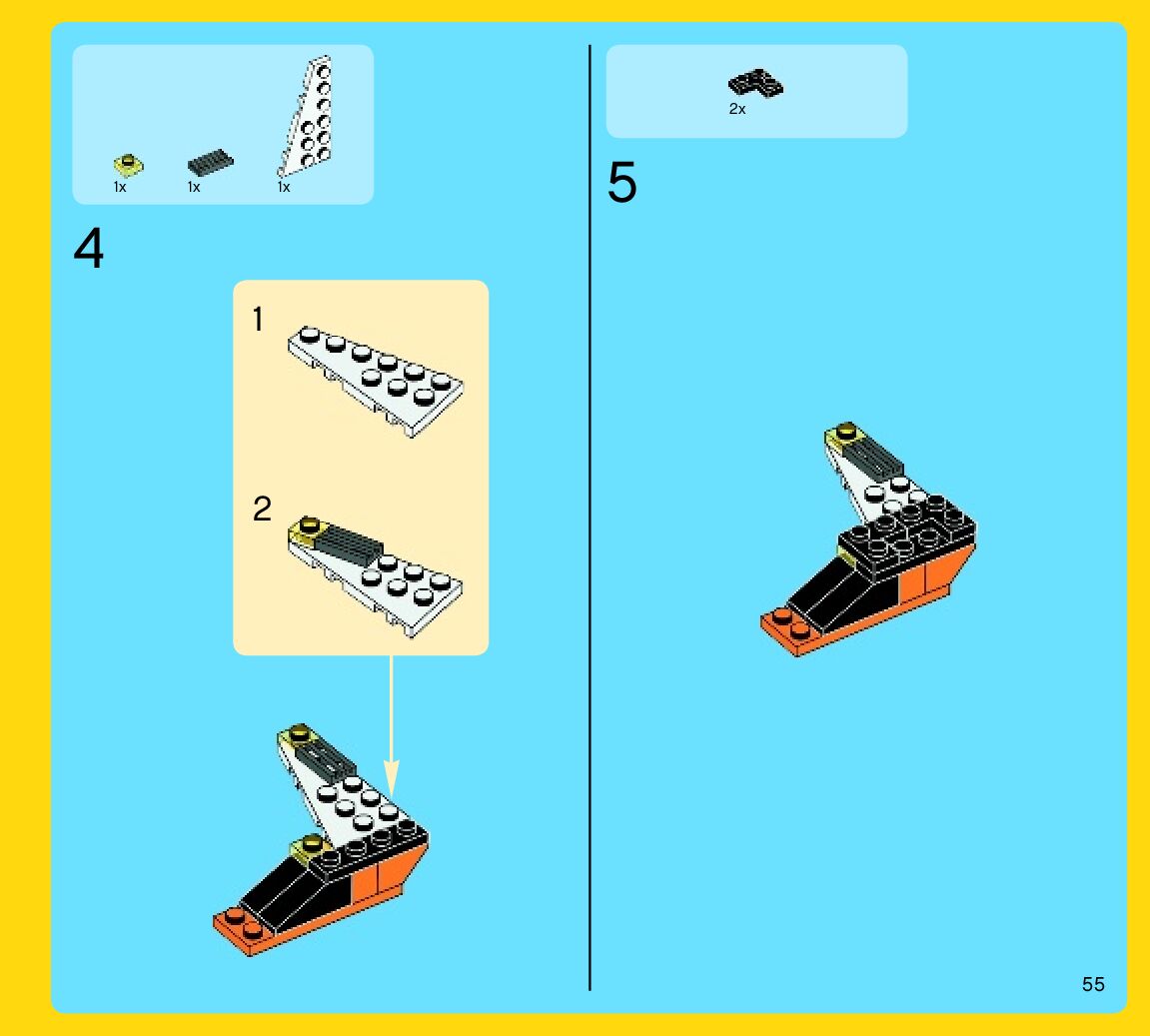 1x 1x 1x

4

1

2

2x

5

55