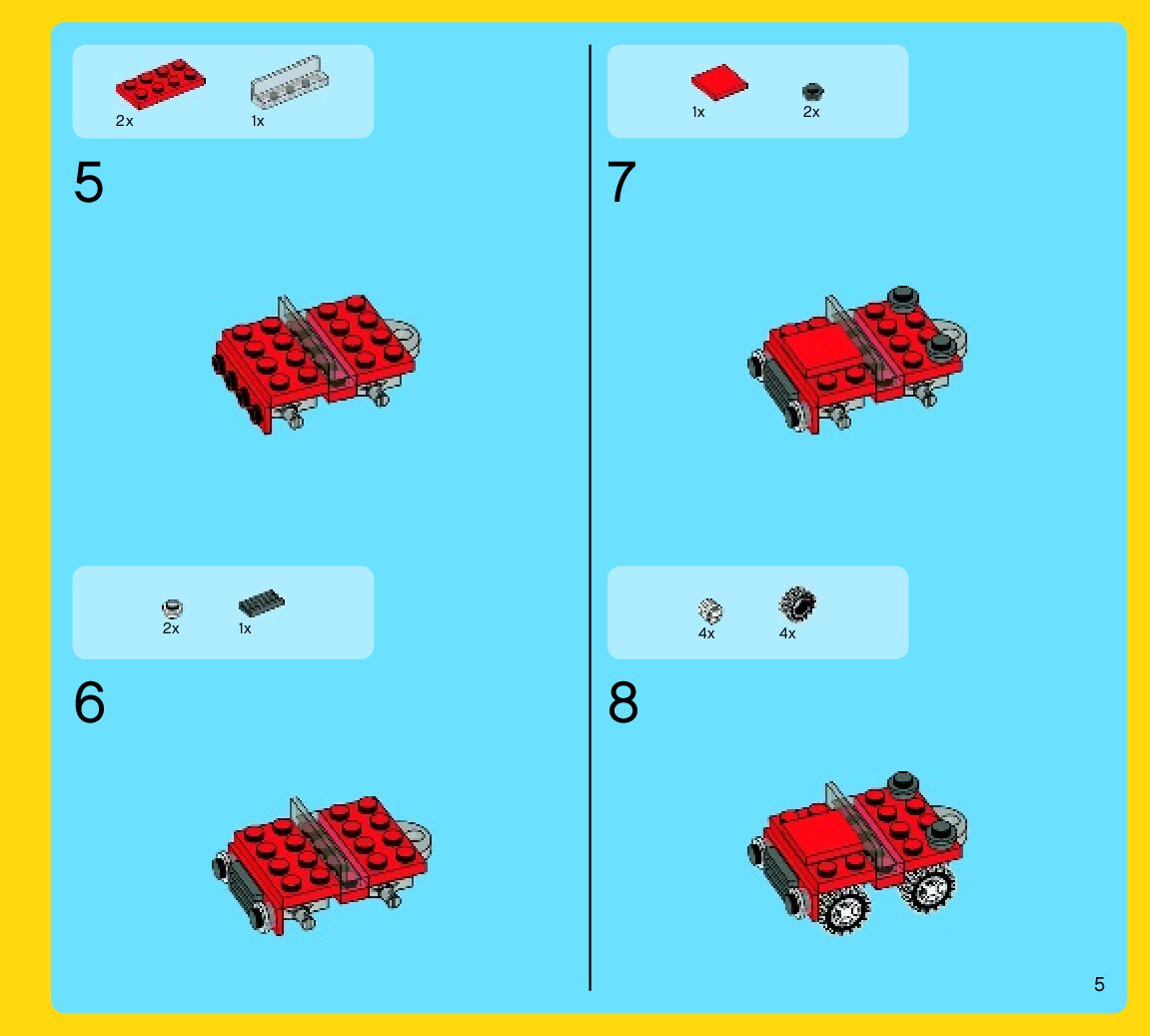 2x 1x

5

2x 1x

6

1x 2x

7

4x 4x

8

5