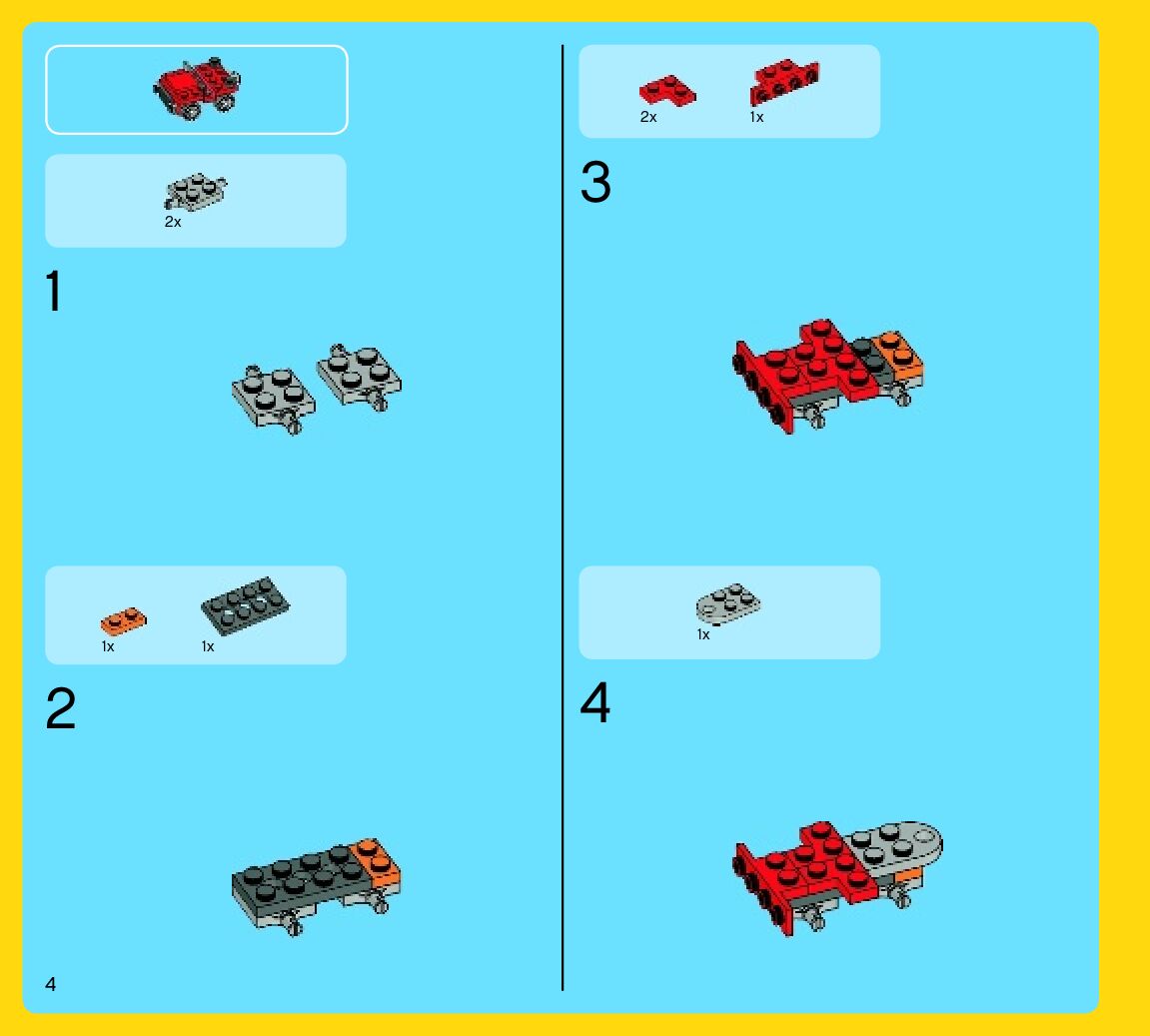 2x

1

1x 1x

2

4

2x 1x

3

1x

4