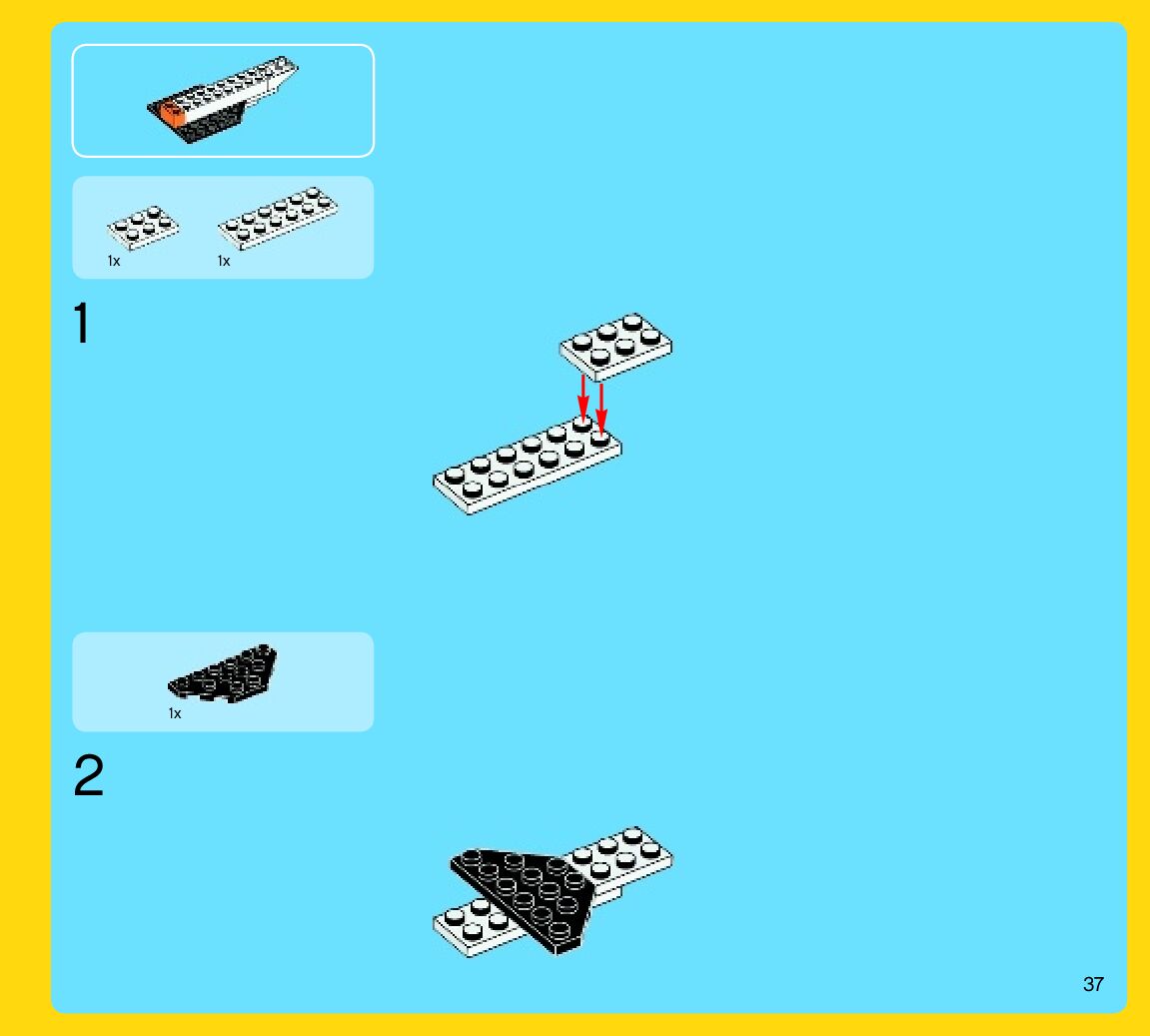 1x 1x

1

1x

2

37