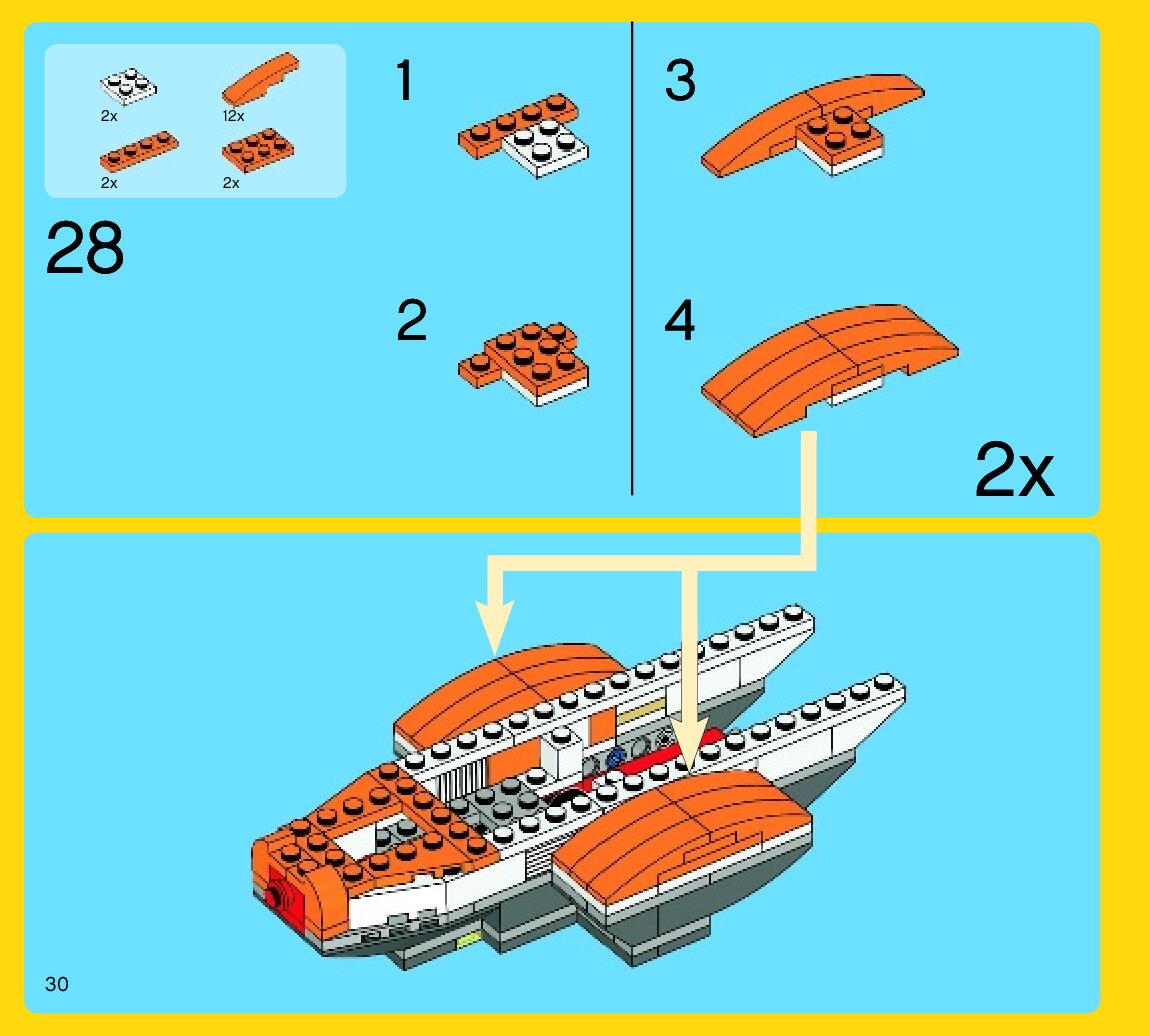 2x
12x
2x
2x

28

1

2

3

4

2x

30