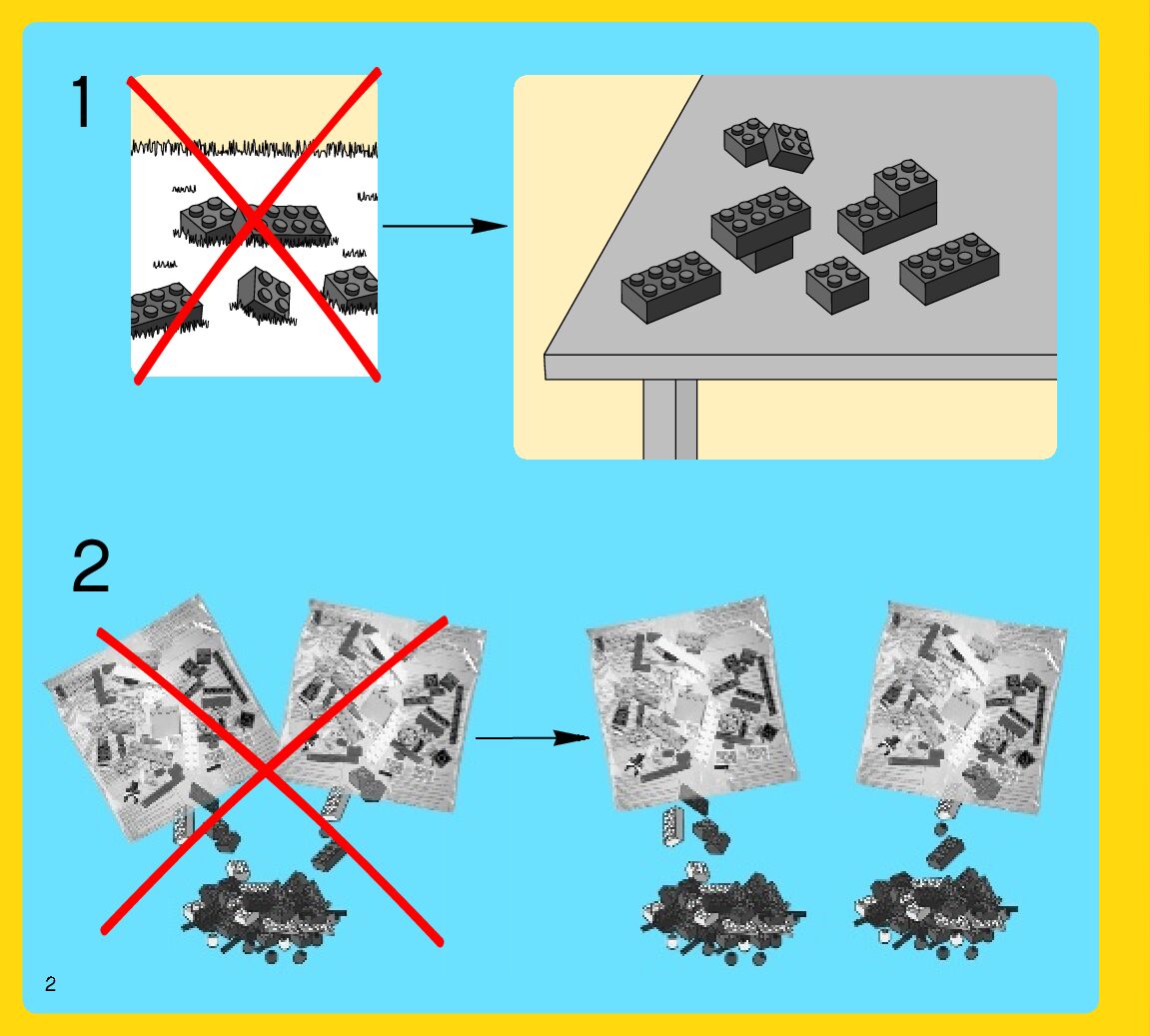 1

2

2