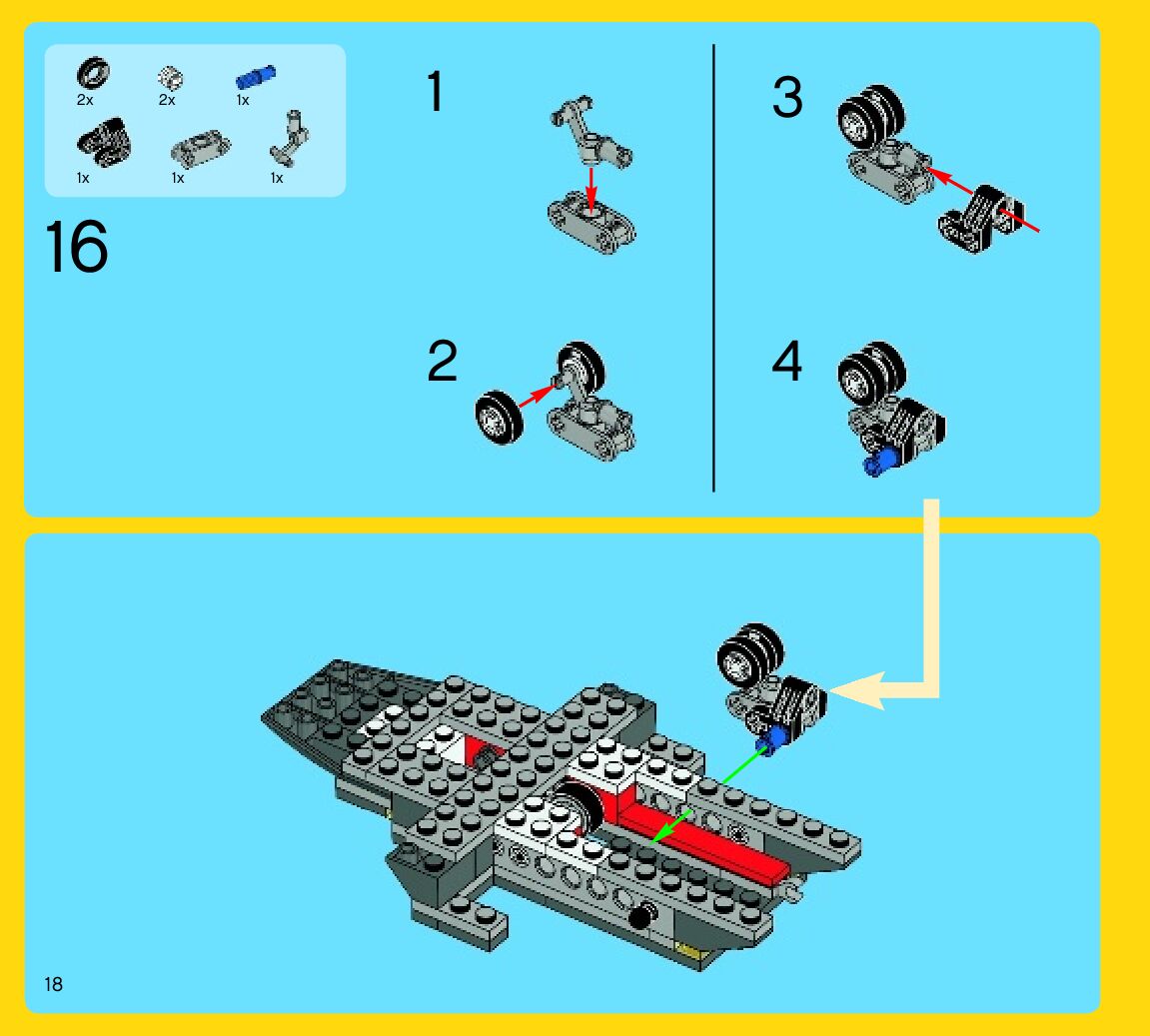 2x 2x 1x
1x 1x 1x

16

1

2

3

4

18