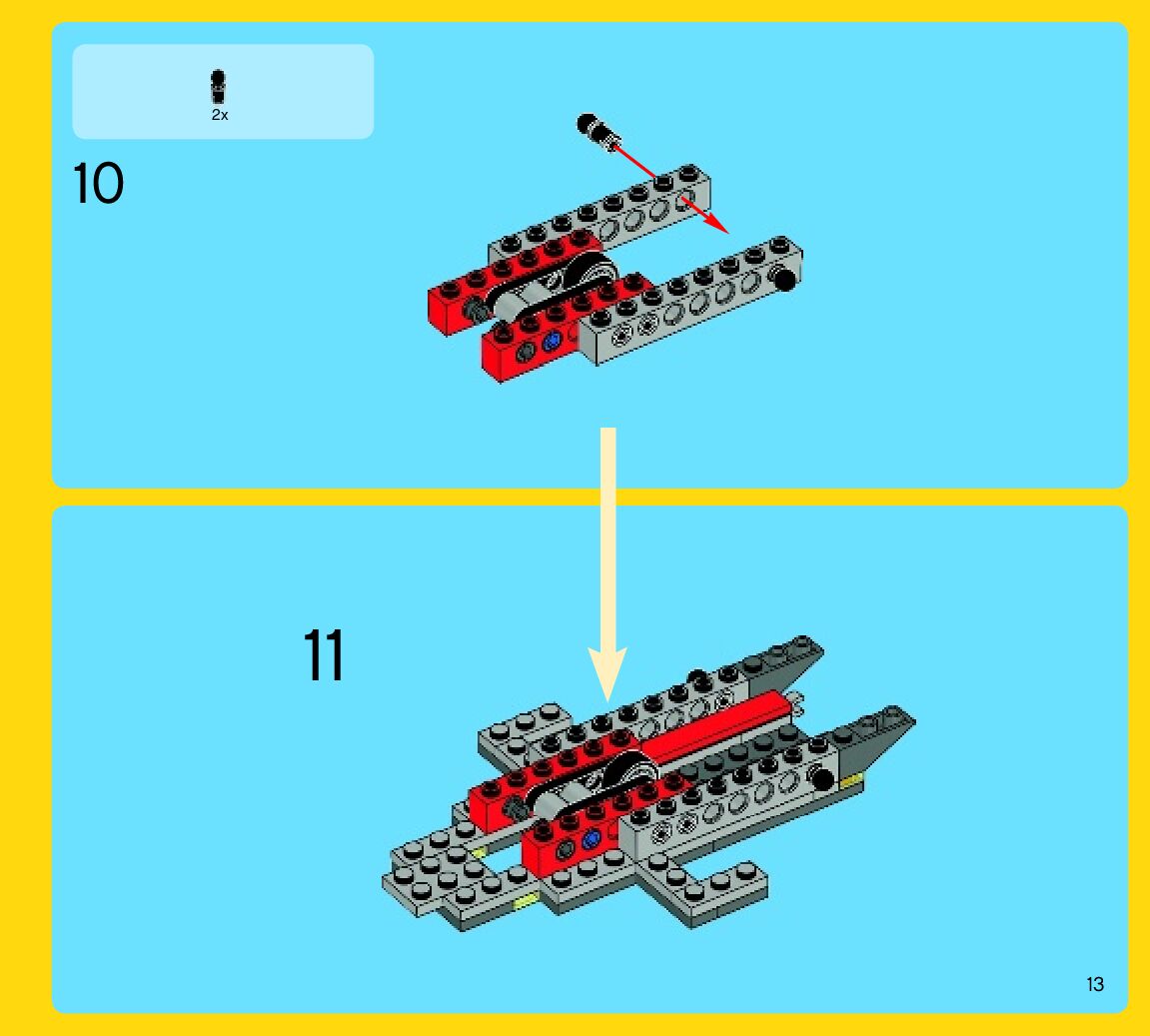 2x

10

11

13