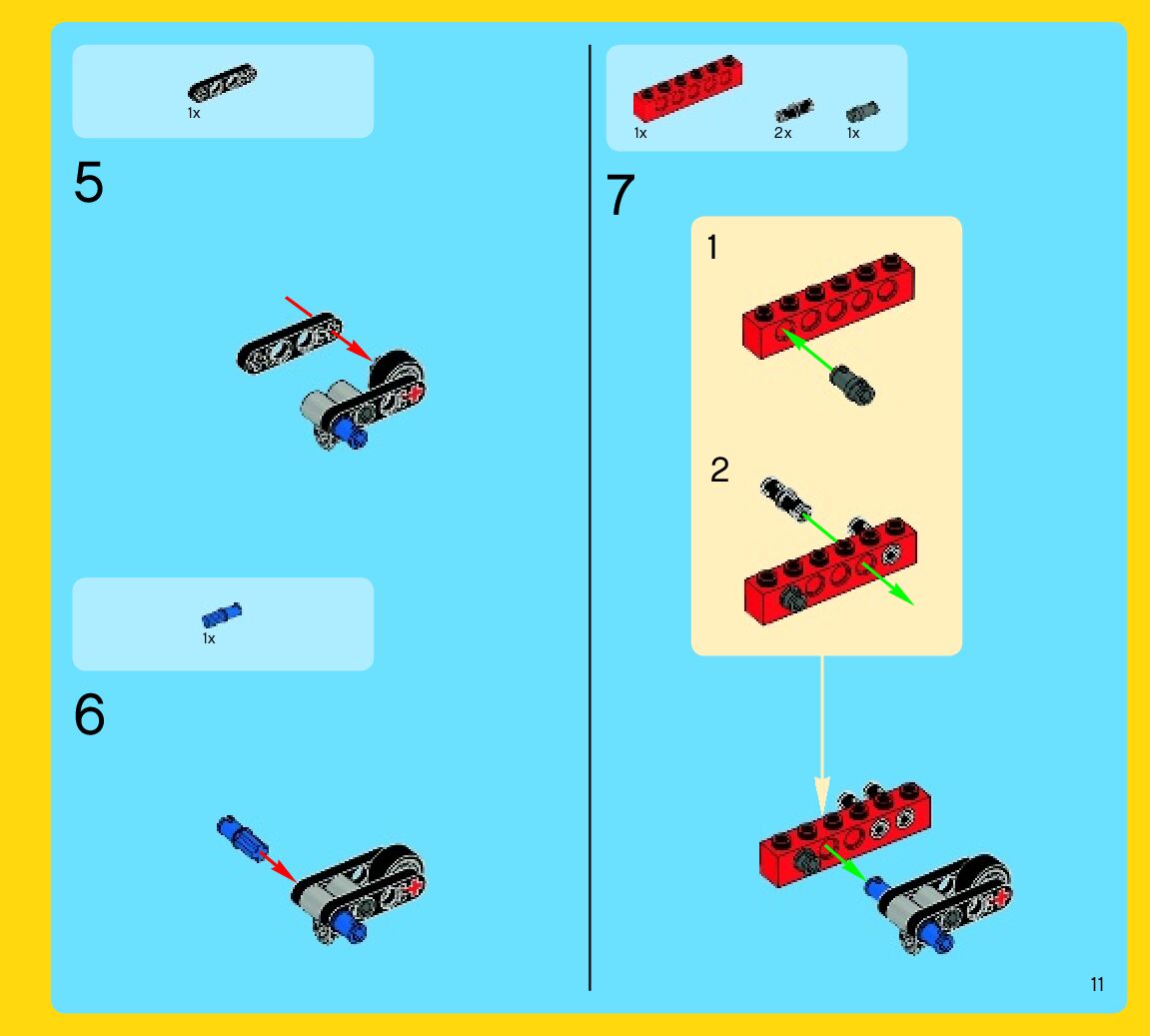 1x

5

1x

6

1x 2x 1x

7

1

2

11