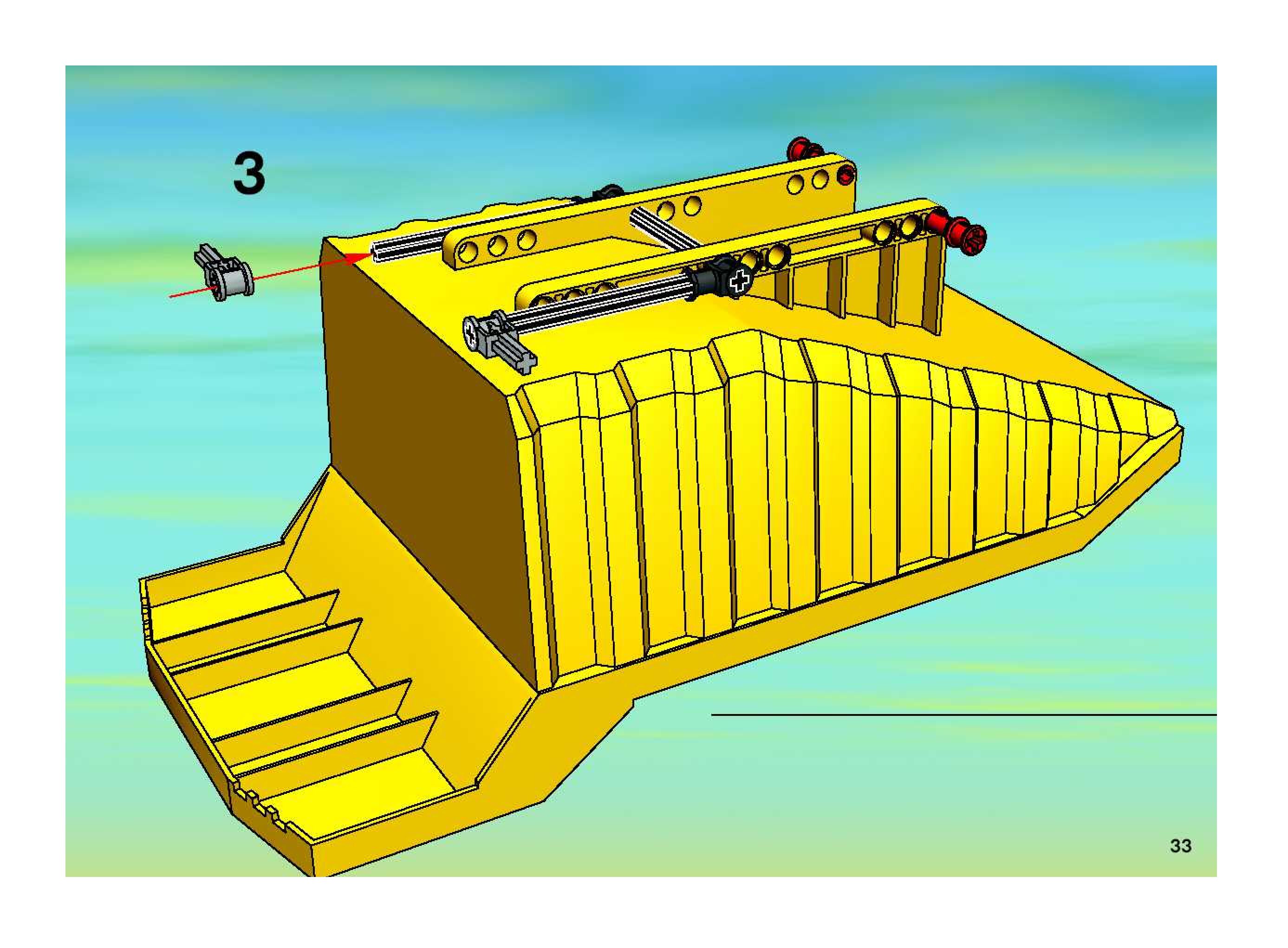 3

33