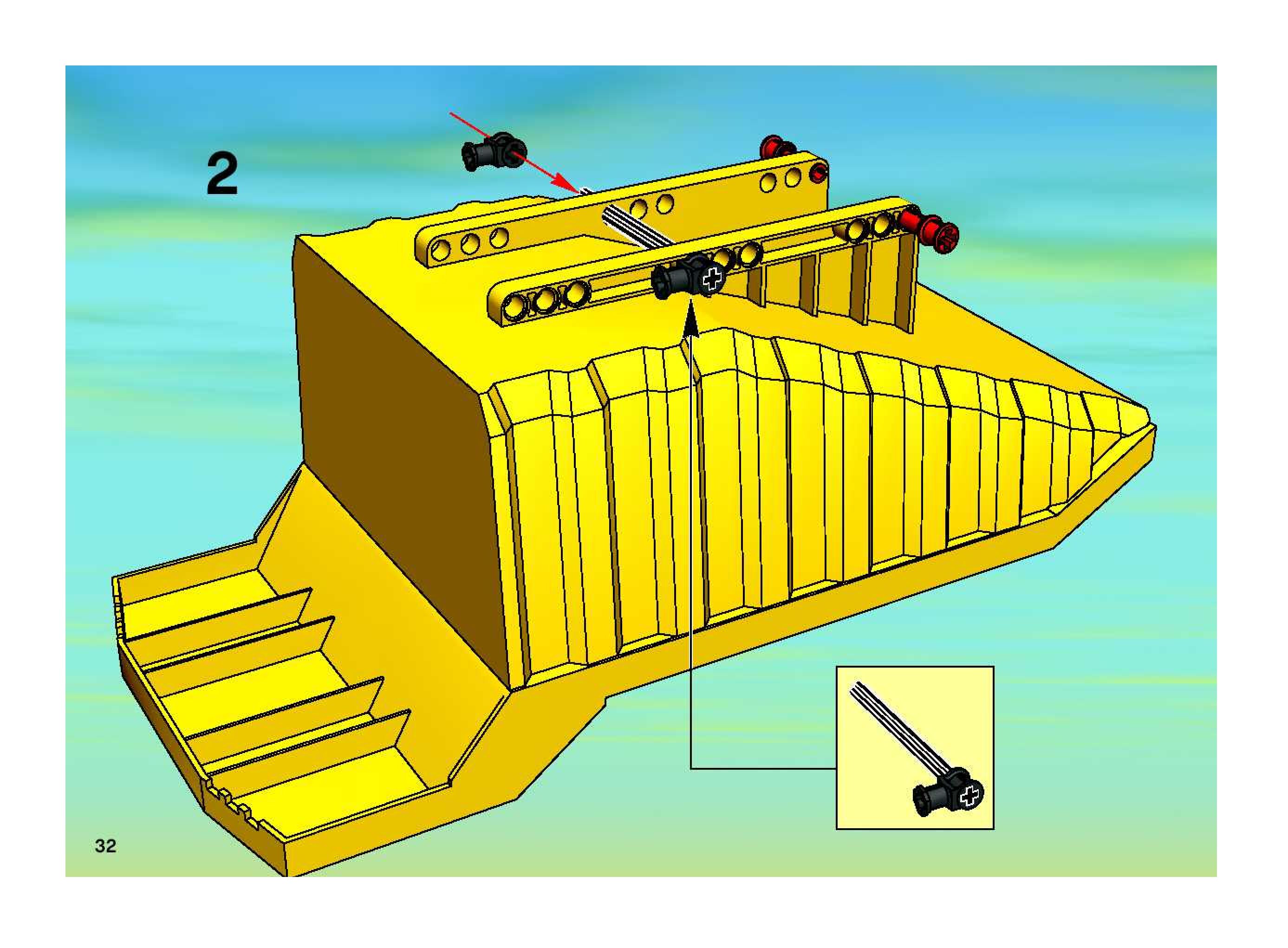 2

32